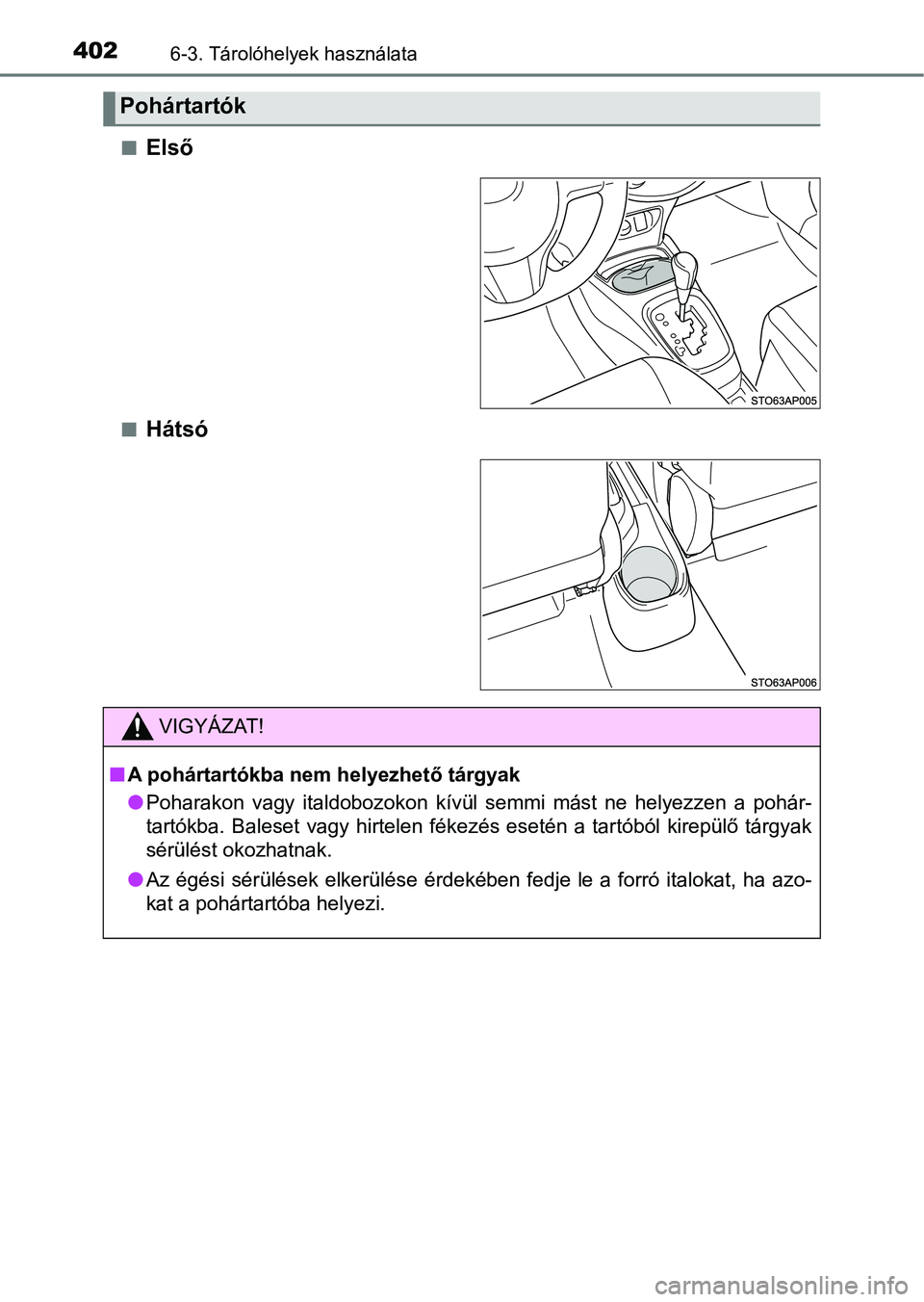 402 6-3. Tárolóhelyek használata

Pohártartók

■ Első

STO63AP005

■ Hátsó

STO63AP006

VIGYÁZAT!

■ A pohártartókba nem helyezhető tárgyak

● Poharakon vagy italdobozokon kívül semmi mást ne helyezzen a pohártartókba. Baleset vagy hirtelen fékezés esetén a tartóból kirepülő tárgyak sérülést okozhatnak.

● Az égési sérülések elkerülése érdekében fedje le a forró italokat, ha azokat a pohártartóba helyezi.

carmanualsonline.info