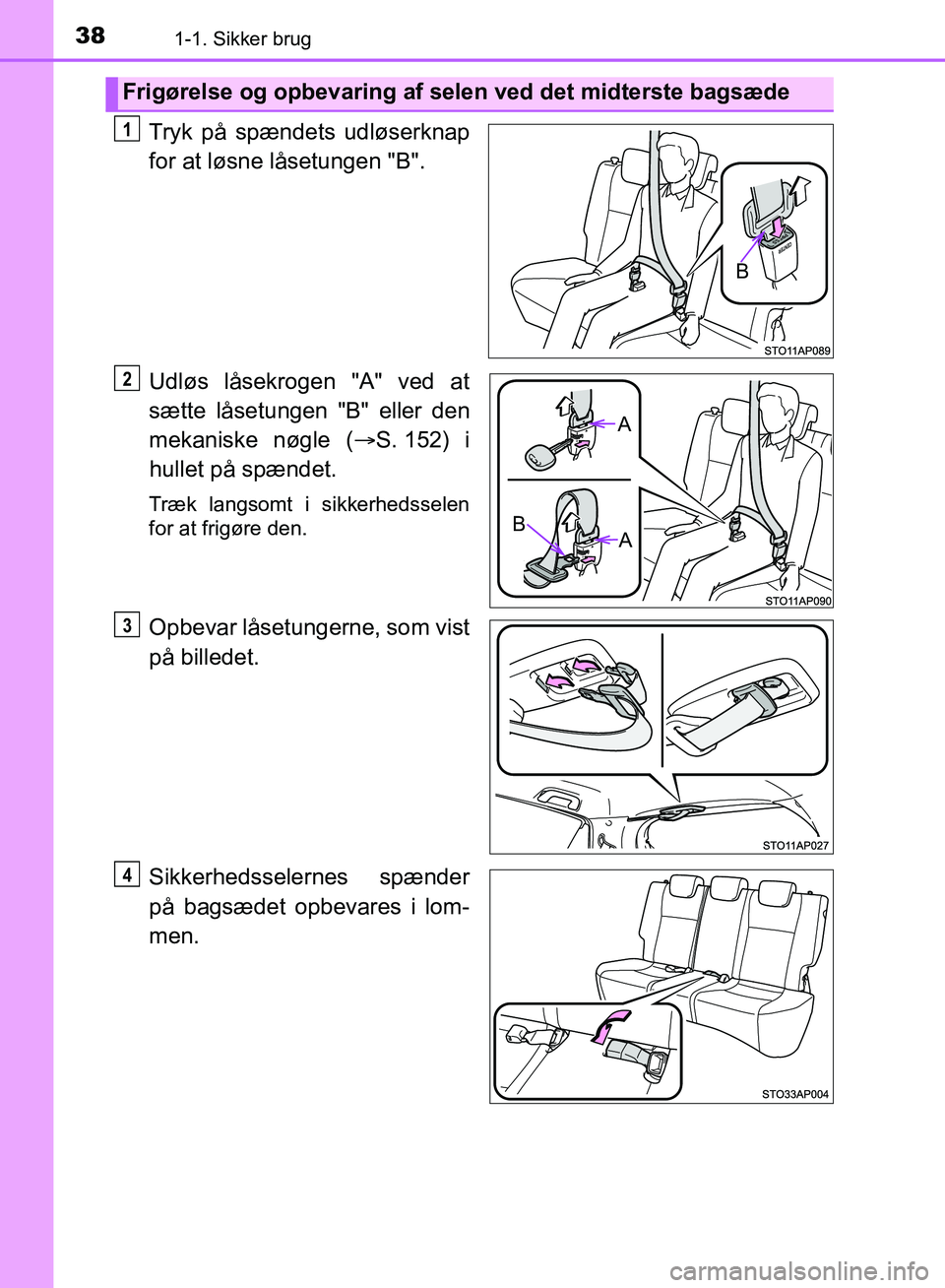 38 1-1. Sikker brug

Frigørelse og opbevaring af selen ved det midterste bagsæde

1 Tryk på spændets udløserknap for at løsne låsetungen "B".

B

STO11AP089

2 Udløs låsekrogen "A" ved at sætte låsetungen "B" eller den mekaniske nøgle (→S. 152) i hullet på spændet.

Træk langsomt i sikkerhedsselen for at frigøre den.

A

B

A

STO11AP090

3 Opbevar låsetungerne, som vist på billedet.

STO11AP027

4 Sikkerhedsselernes spænder på bagsædet opbevares i lommen.

STO33AP004

carmanualsonline.info