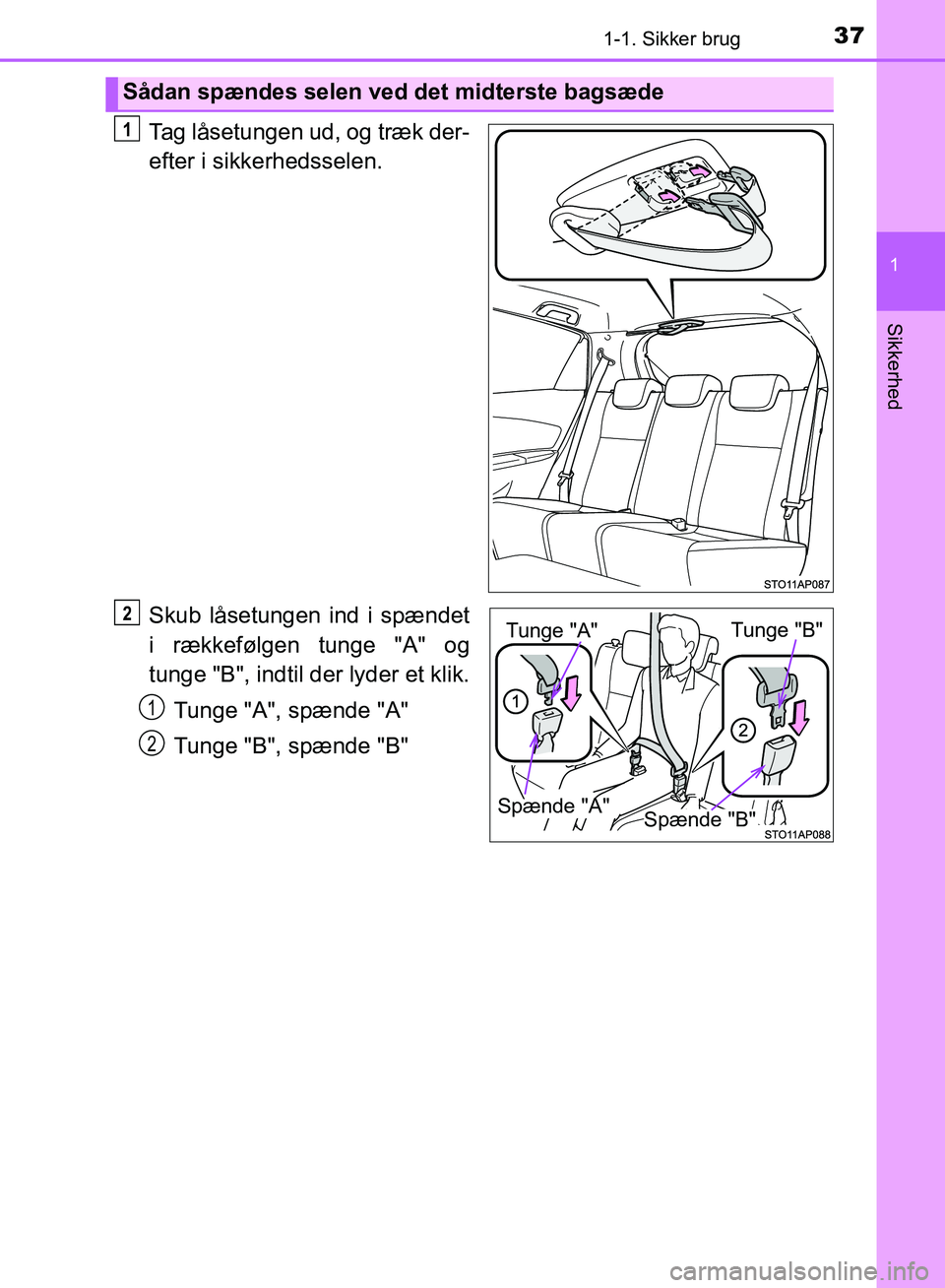 1-1. Sikker brug

37

1

Sikkerhed

Sådan spændes selen ved det midterste bagsæde

1 Tag låsetungen ud, og træk derefter i sikkerhedsselen.

STO11AP087

2 Skub låsetungen ind i spændet i rækkefølgen tunge "A" og tunge "B", indtil der lyder et klik.

1 Tunge "A", spænde "A"

2 Tunge "B", spænde "B"

Tunge "A"

Tunge "B"

1

2

Spænde "A"

Spænde "B"

STO11AP088

carmanualsonline.info