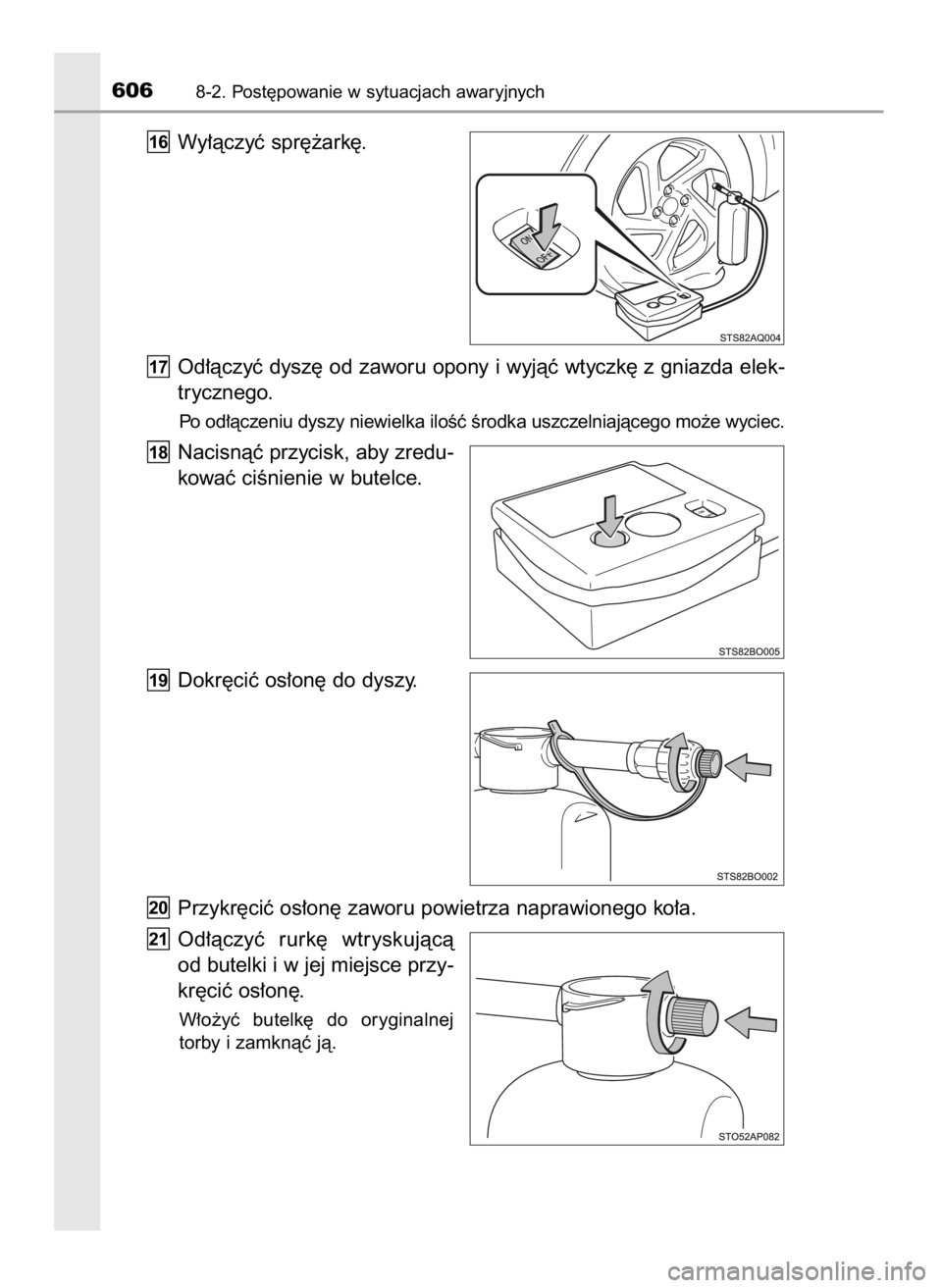 606 8-2. Postępowanie w sytuacjach awaryjnych

16 Wyłączyć sprężarkę.

ON
OFF

STS82AQ004

17 Odłączyć dyszę od zaworu opony i wyjąć wtyczkę z gniazda elektrycznego.

Po odłączeniu dyszy niewielka ilość środka uszczelniającego może wyciec.

18 Nacisnąć przycisk, aby zredukować ciśnienie w butelce.

STS82BO005

19 Dokręcić osłonę do dyszy.

STS82BO002

20 Przykręcić osłonę zaworu powietrza naprawionego koła.

21 Odłączyć rurkę wtryskującą od butelki i w jej miejsce przykręcić osłonę.

Włożyć butelkę do oryginalnej torby i zamknąć ją.

STO52AP082

carmanualsonline.info