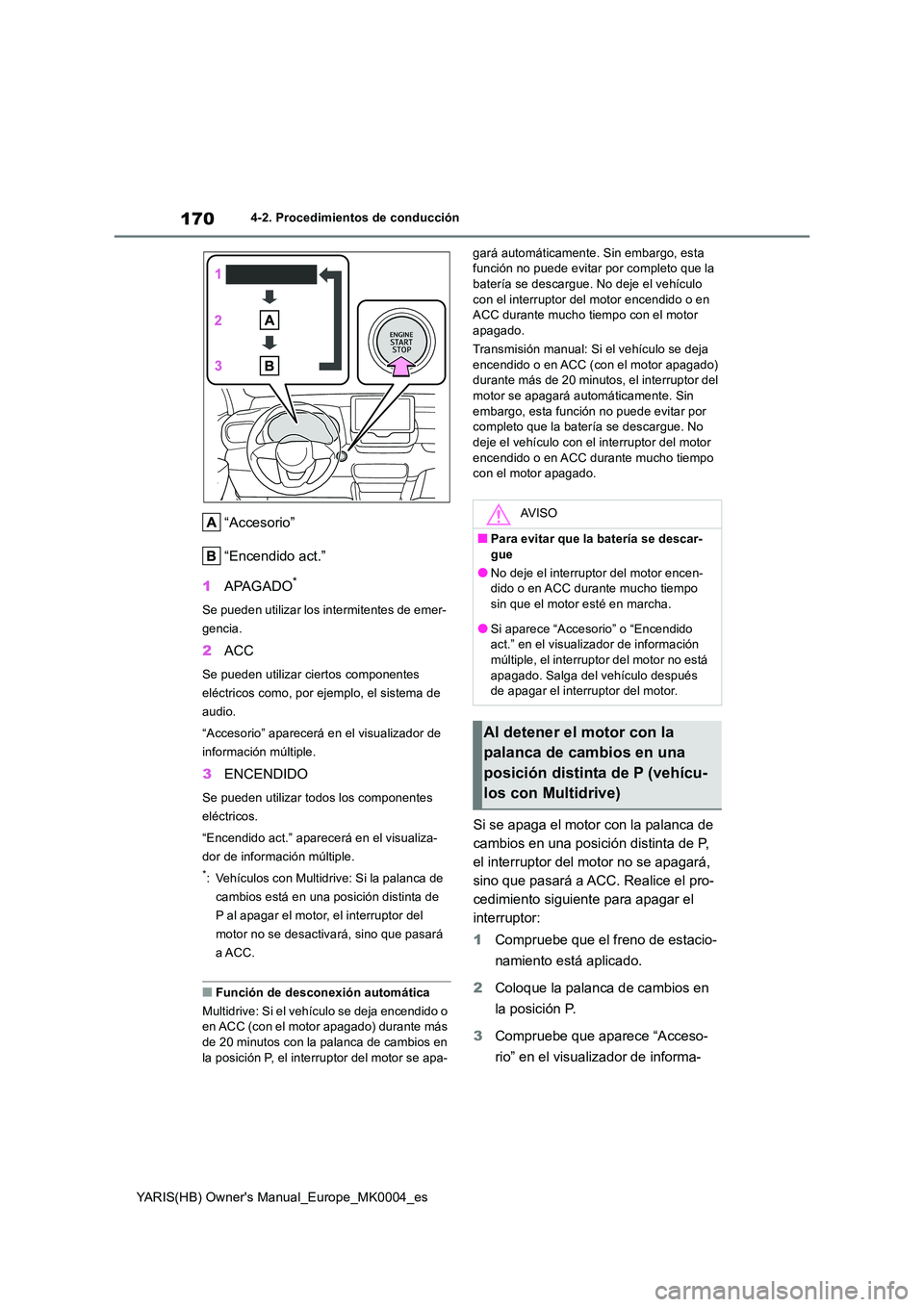 170

4-2. Procedimientos de conducción

1
2 A
3 B

ENGINE START STOP

A “Accesorio”

B “Encendido act.”

1 APAGADO*

Se pueden utilizar los intermitentes de emergencia.

2 ACC

Se pueden utilizar ciertos componentes eléctricos como, por ejemplo, el sistema de audio.

“Accesorio” aparecerá en el visualizador de información múltiple.

3 ENCENDIDO

Se pueden utilizar todos los componentes eléctricos.

“Encendido act.” aparecerá en el visualizador de información múltiple.

*: Vehículos con Multidrive: Si la palanca de cambios está en una posición distinta de P al apagar el motor, el interruptor del motor no se desactivará, sino que pasará a ACC.

■Función de desconexión automática

Multidrive: Si el vehículo se deja encendido o en ACC (con el motor apagado) durante más de 20 minutos con la palanca de cambios en la posición P, el interruptor del motor se apagará automáticamente. Sin embargo, esta función no puede evitar por completo que la batería se descargue. No deje el vehículo con el interruptor del motor encendido o en ACC durante mucho tiempo con el motor apagado.

Transmisión manual: Si el vehículo se deja encendido o en ACC (con el motor apagado) durante más de 20 minutos, el interruptor del motor se apagará automáticamente. Sin embargo, esta función no puede evitar por completo que la batería se descargue. No deje el vehículo con el interruptor del motor encendido o en ACC durante mucho tiempo con el motor apagado.

AVISO

■Para evitar que la batería se descargue

●No deje el interruptor del motor encendido o en ACC durante mucho tiempo sin que el motor esté en marcha.

●Si aparece “Accesorio” o “Encendido act.” en el visualizador de información múltiple, el interruptor del motor no está apagado. Salga del vehículo después de apagar el interruptor del motor.

Al detener el motor con la palanca de cambios en una posición distinta de P (vehículos con Multidrive)

Si se apaga el motor con la palanca de cambios en una posición distinta de P, el interruptor del motor no se apagará, sino que pasará a ACC. Realice el procedimiento siguiente para apagar el interruptor:

1 Compruebe que el freno de estacionamiento está aplicado.

2 Coloque la palanca de cambios en la posición P.

3 Compruebe que aparece “Accesorio” en el visualizador de informa-

YARIS(HB) Owner's Manual_Europe_MK0004_es

carmanualsonline.info