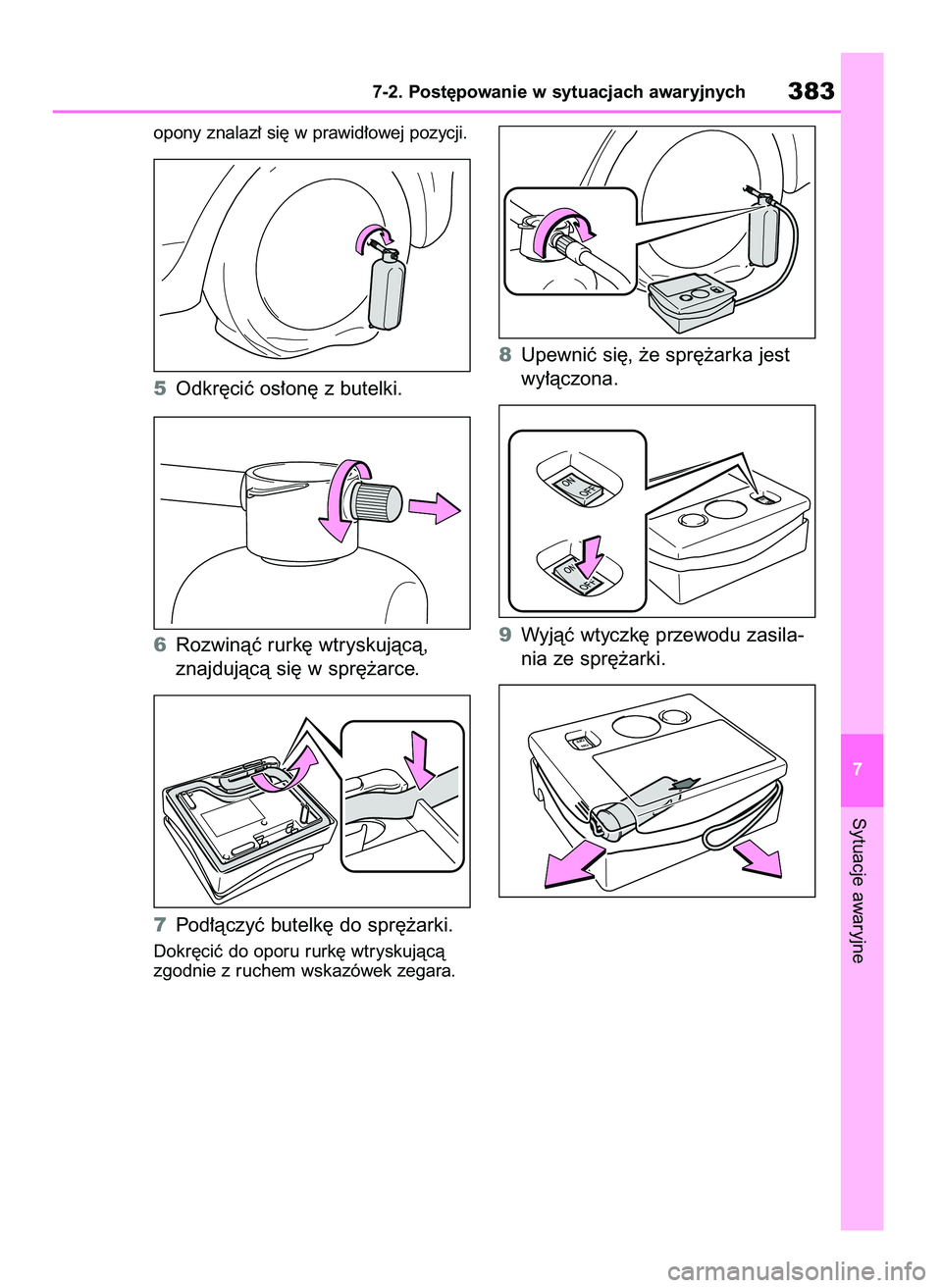 7-2. Postępowanie w sytuacjach awaryjnych

383

opony znalazł się w prawidłowej pozycji.

5 Odkręcić osłonę z butelki.

6 Rozwinąć rurkę wtryskującą, znajdującą się w sprężarce.

7 Podłączyć butelkę do sprężarki.

Dokręcić do oporu rurkę wtryskującą zgodnie z ruchem wskazówek zegara.

8 Upewnić się, że sprężarka jest wyłączona.

ON OFF

ON OFF

9 Wyjąć wtyczkę przewodu zasilania ze sprężarki.

7

Sytuacje awaryjne

carmanualsonline.info