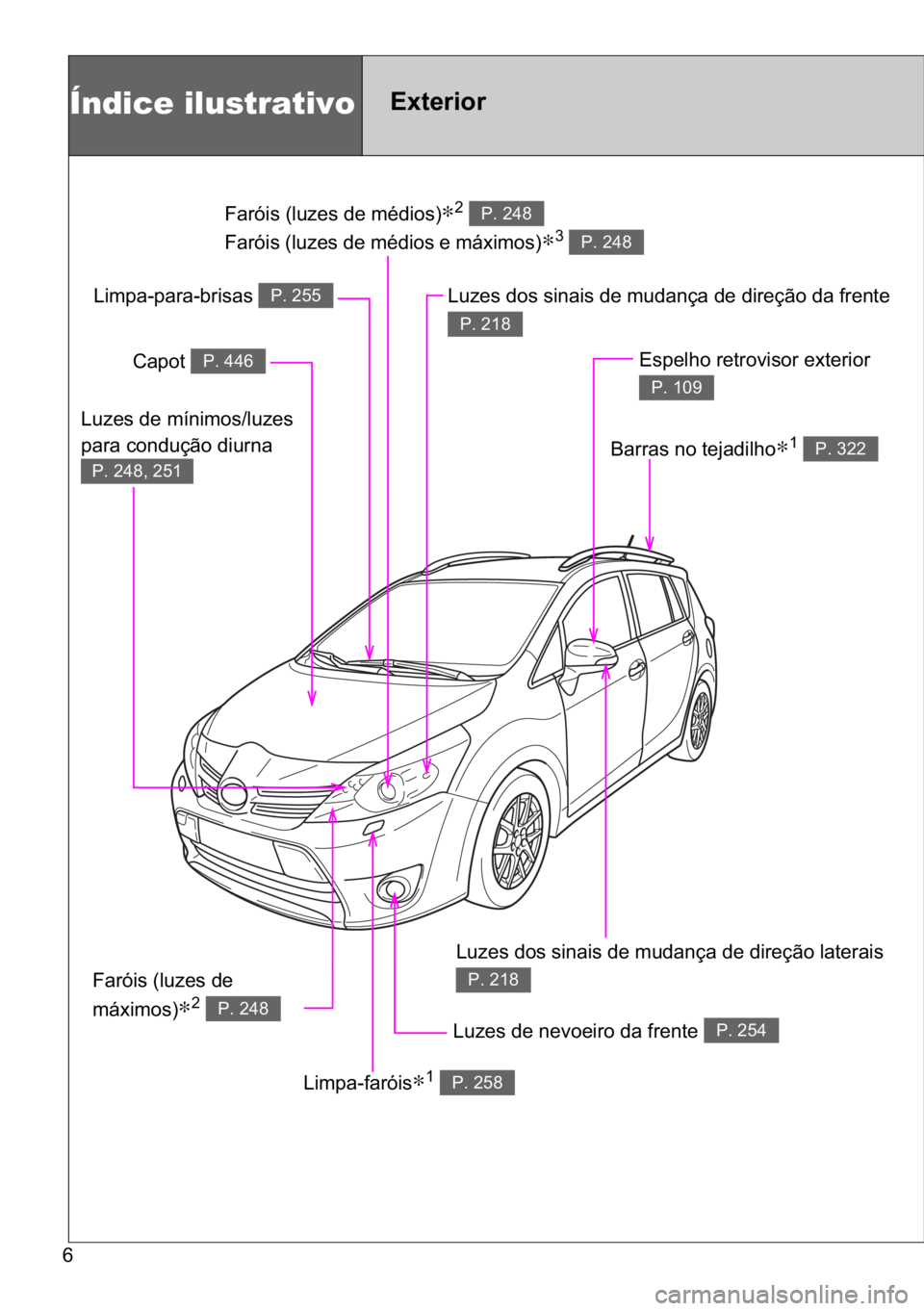 Índice ilustrativo

Exterior

Faróis (luzes de médios)$*^2$ P. 248

Faróis (luzes de médios e máximos)$*^3$ P. 248

Limpa-para-brisas P. 255

Luzes dos sinais de mudança de direção da frente P. 218

Capot P. 446

Espelho retrovisor exterior P. 109

Luzes de mínimos/luzes para condução diurna P. 248, 251

Barras no tejadilho$*^1$ P. 322

Luzes dos sinais de mudança de direção laterais P. 218

Faróis (luzes de máximos)$*^2$ P. 248

Luzes de nevoeiro da frente P. 254

Limpa-faróis$*^1$ P. 258

6

carmanualsonline.info