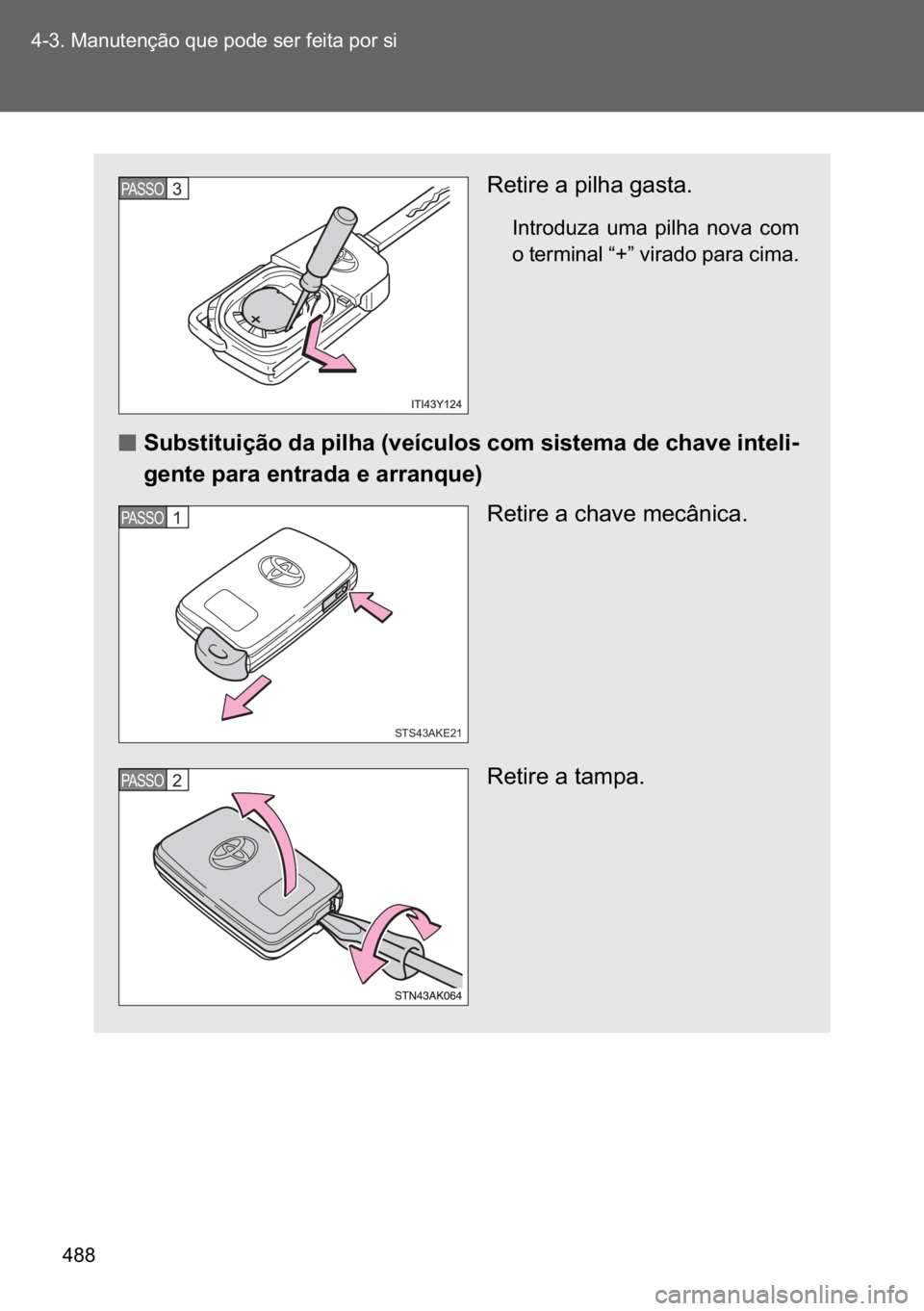 4-3. Manutenção que pode ser feita por si

PASSO 3

ITI43Y124

Retire a pilha gasta.

Introduza uma pilha nova com o terminal “+” virado para cima.

■ Substituição da pilha (veículos com sistema de chave inteligente para entrada e arranque)

PASSO 1

STS43AKE21

Retire a chave mecânica.

PASSO 2

STN43AK064

Retire a tampa.

488

carmanualsonline.info