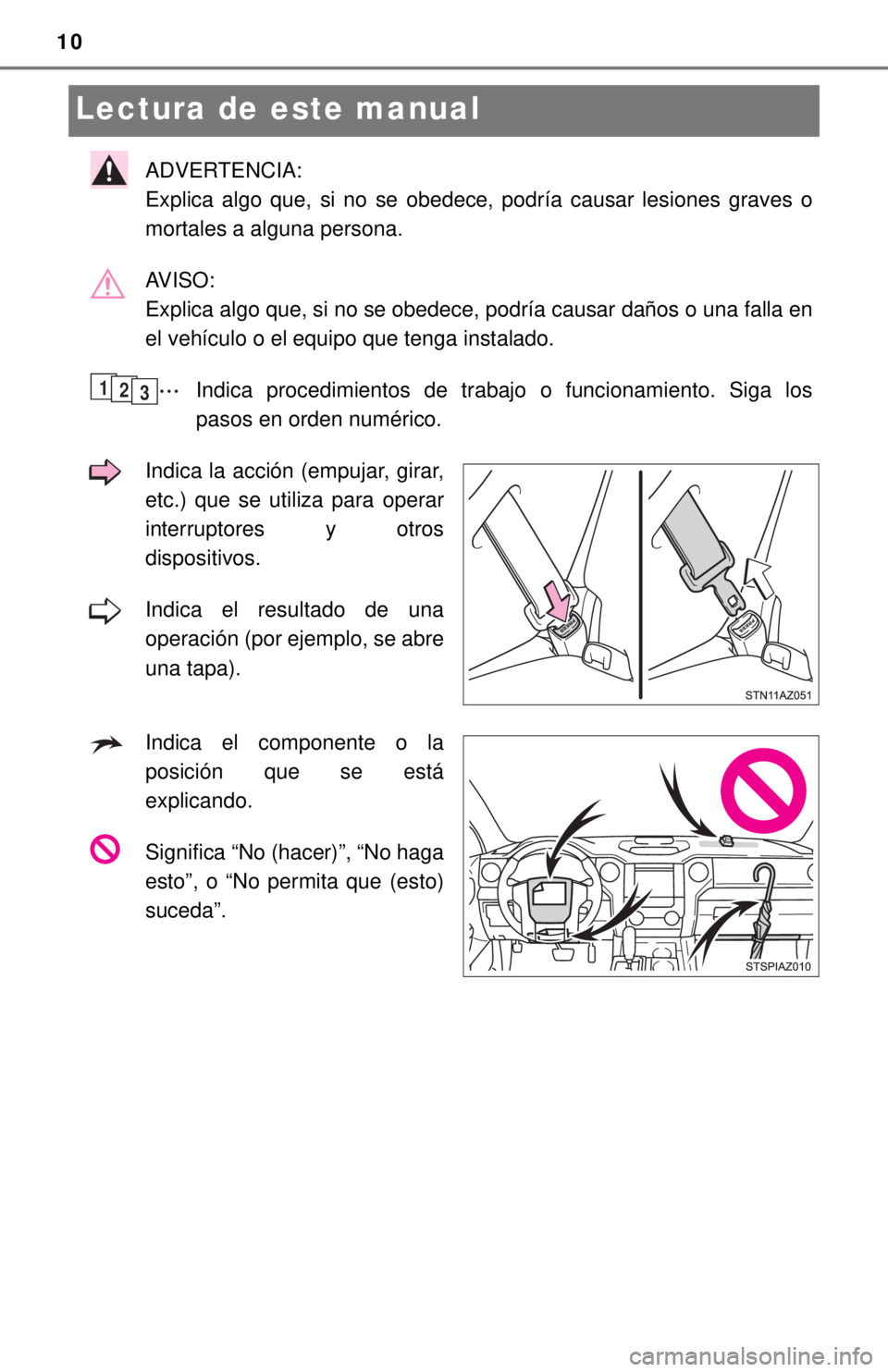 10

Lectura de este manual

ADVERTENCIA:
Explica algo que, si no se obedece, podría causar lesiones graves o mortales a alguna persona.

AVISO:
Explica algo que, si no se obedece, podría causar daños o una falla en el vehículo o el equipo que tenga instalado.

1 2 3 ··· Indica procedimientos de trabajo o funcionamiento. Siga los pasos en orden numérico.

Indica la acción (empujar, girar, etc.) que se utiliza para operar interruptores y otros dispositivos.

Indica el resultado de una operación (por ejemplo, se abre una tapa).

STN11AZ051

Indica el componente o la posición que se está explicando.

Significa “No (hacer)”, “No haga esto”, o “No permita que (esto) suceda”.

STSPIAZ010

carmanualsonline.info