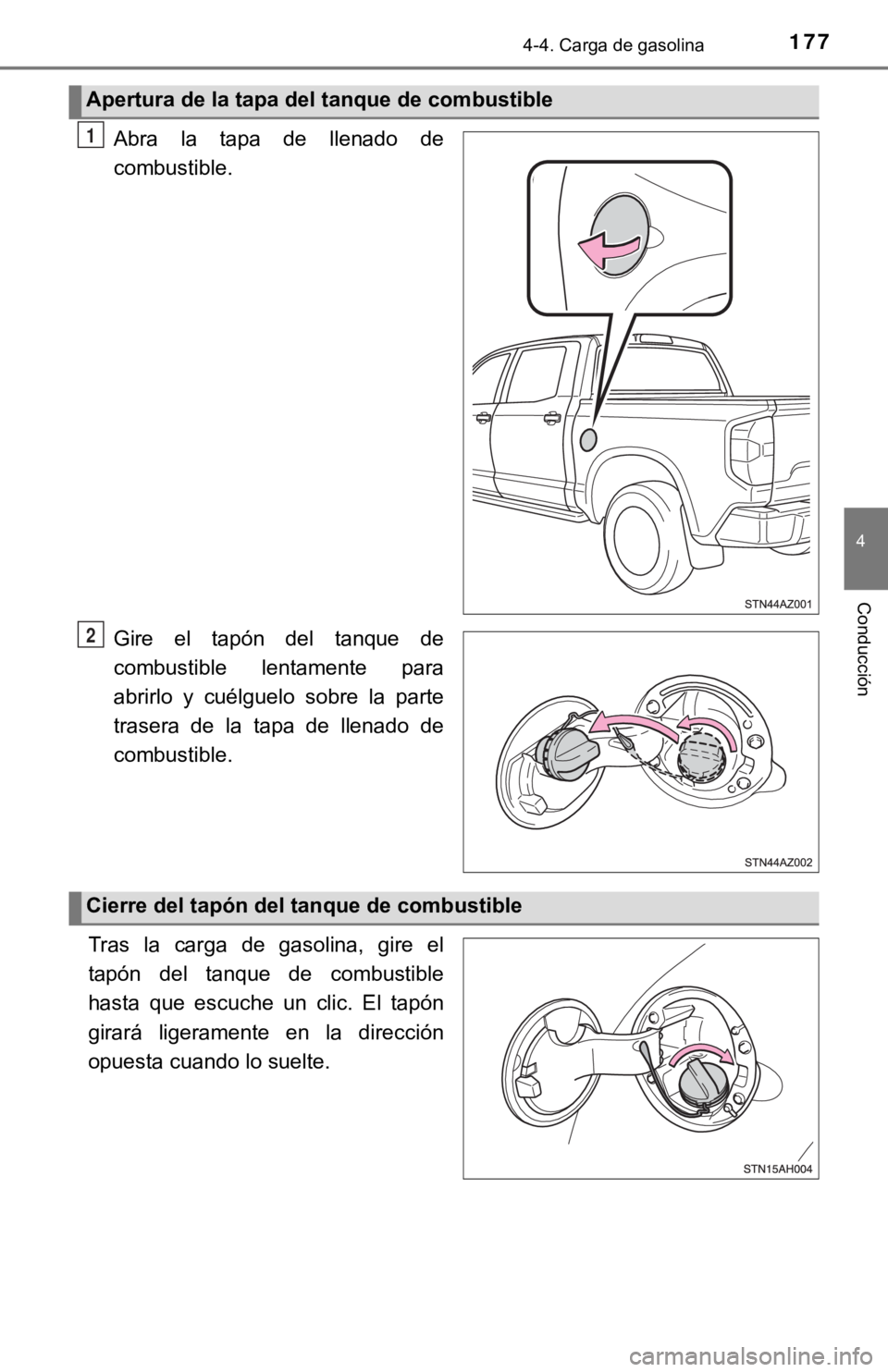 4-4. Carga de gasolina

177

Apertura de la tapa del tanque de combustible

1 Abra la tapa de llenado de combustible.

STN44AZ001

2 Gire el tapón del tanque de combustible lentamente para abrirlo y cuélguelo sobre la parte trasera de la tapa de llenado de combustible.

STN44AZ002

Cierre del tapón del tanque de combustible

Tras la carga de gasolina, gire el tapón del tanque de combustible hasta que escuche un clic. El tapón girará ligeramente en la dirección opuesta cuando lo suelte.

STN15AH004

4

Conducción

carmanualsonline.info