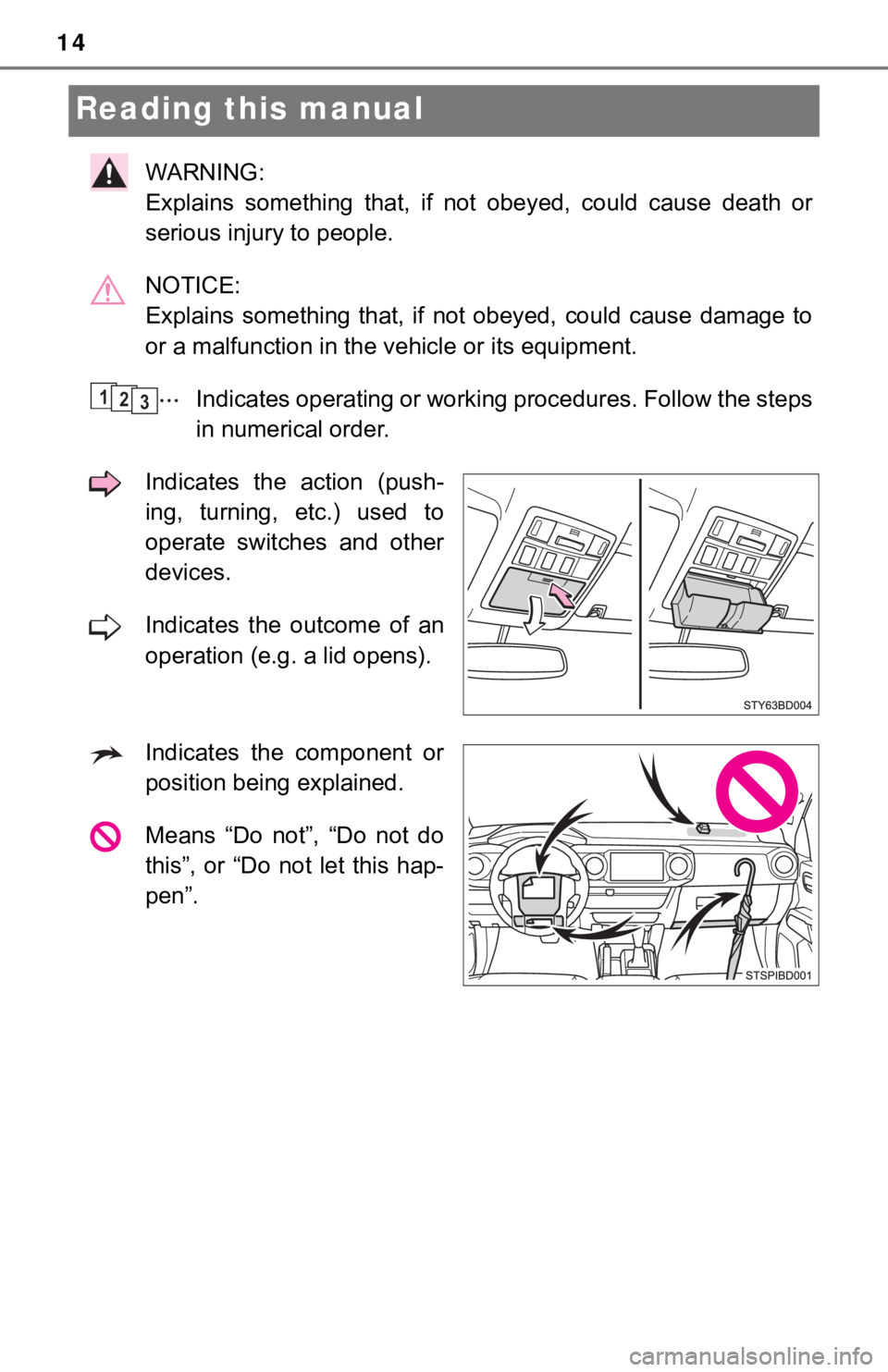 14

Reading this manual

WARNING:
Explains something that, if not obeyed, could cause death or serious injury to people.

NOTICE:
Explains something that, if not obeyed, could cause damage to or a malfunction in the vehicle or its equipment.

1 2 3 ··· Indicates operating or working procedures. Follow the steps in numerical order.

Indicates the action (pushing, turning, etc.) used to operate switches and other devices.

Indicates the outcome of an operation (e.g. a lid opens).

STY63BD004

Indicates the component or position being explained.

Means “Do not”, “Do not do this”, or “Do not let this happen”.

STSPIBD001

carmanualsonline.info