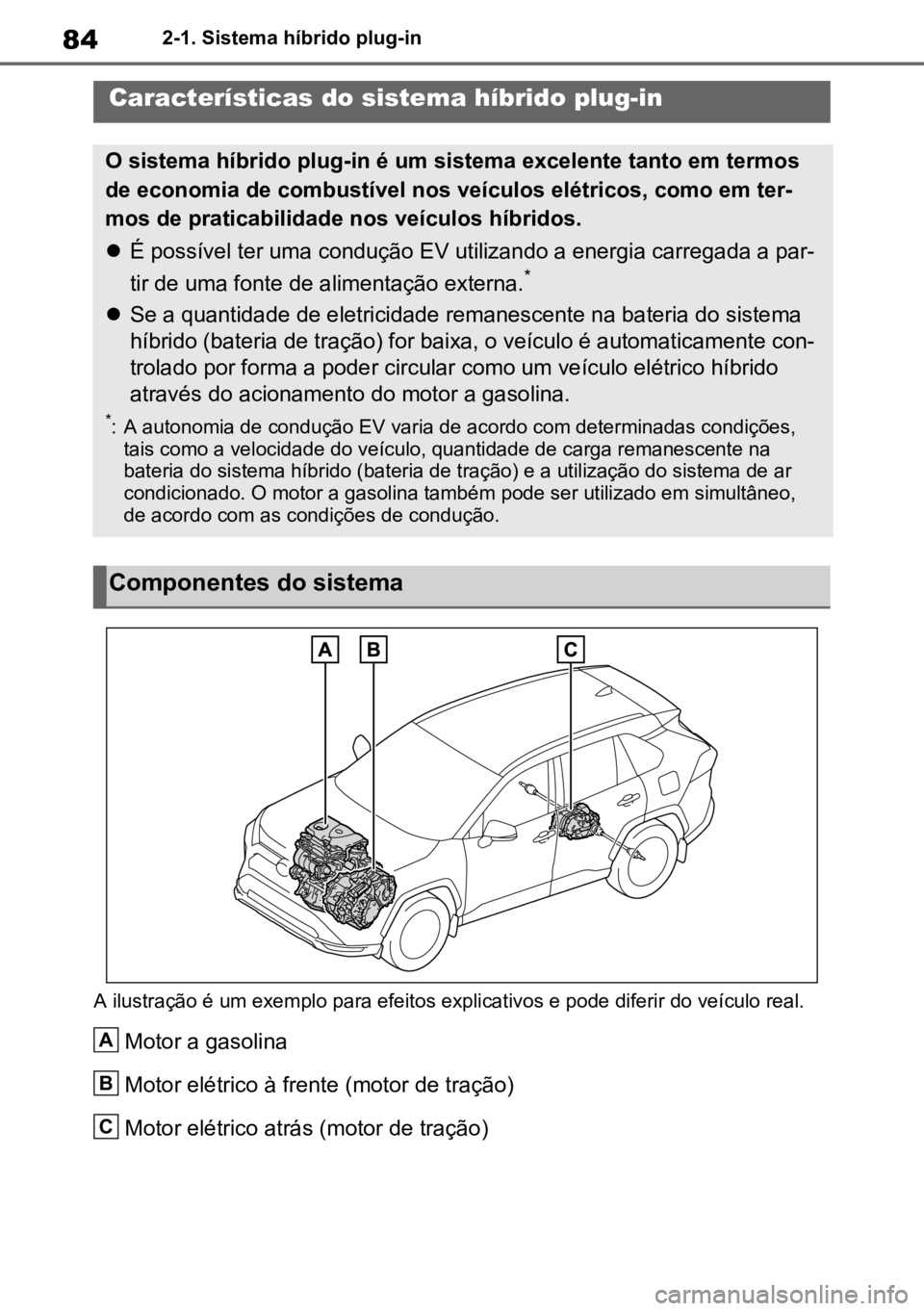 84 2-1. Sistema híbrido plug-in

Características do sistema híbrido plug-in

O sistema híbrido plug-in é um sistema excelente tanto em termos de economia de combustível nos veículos elétricos, como em termos de praticabilidade nos veículos híbridos.

● É possível ter uma condução EV utilizando a energia carregada a partir de uma fonte de alimentação externa.*

● Se a quantidade de eletricidade remanescente na bateria do sistema híbrido (bateria de tração) for baixa, o veículo é automaticamente controlado por forma a poder circular como um veículo elétrico híbrido através do acionamento do motor a gasolina.

*: A autonomia de condução EV varia de acordo com determinadas condições, tais como a velocidade do veículo, quantidade de carga remanescente na bateria do sistema híbrido (bateria de tração) e a utilização do sistema de ar condicionado. O motor a gasolina também pode ser utilizado em simultâneo, de acordo com as condições de condução.

Componentes do sistema

A B C

A ilustração é um exemplo para efeitos explicativos e pode diferir do veículo real.

A Motor a gasolina

B Motor elétrico à frente (motor de tração)

C Motor elétrico atrás (motor de tração)

carmanualsonline.info