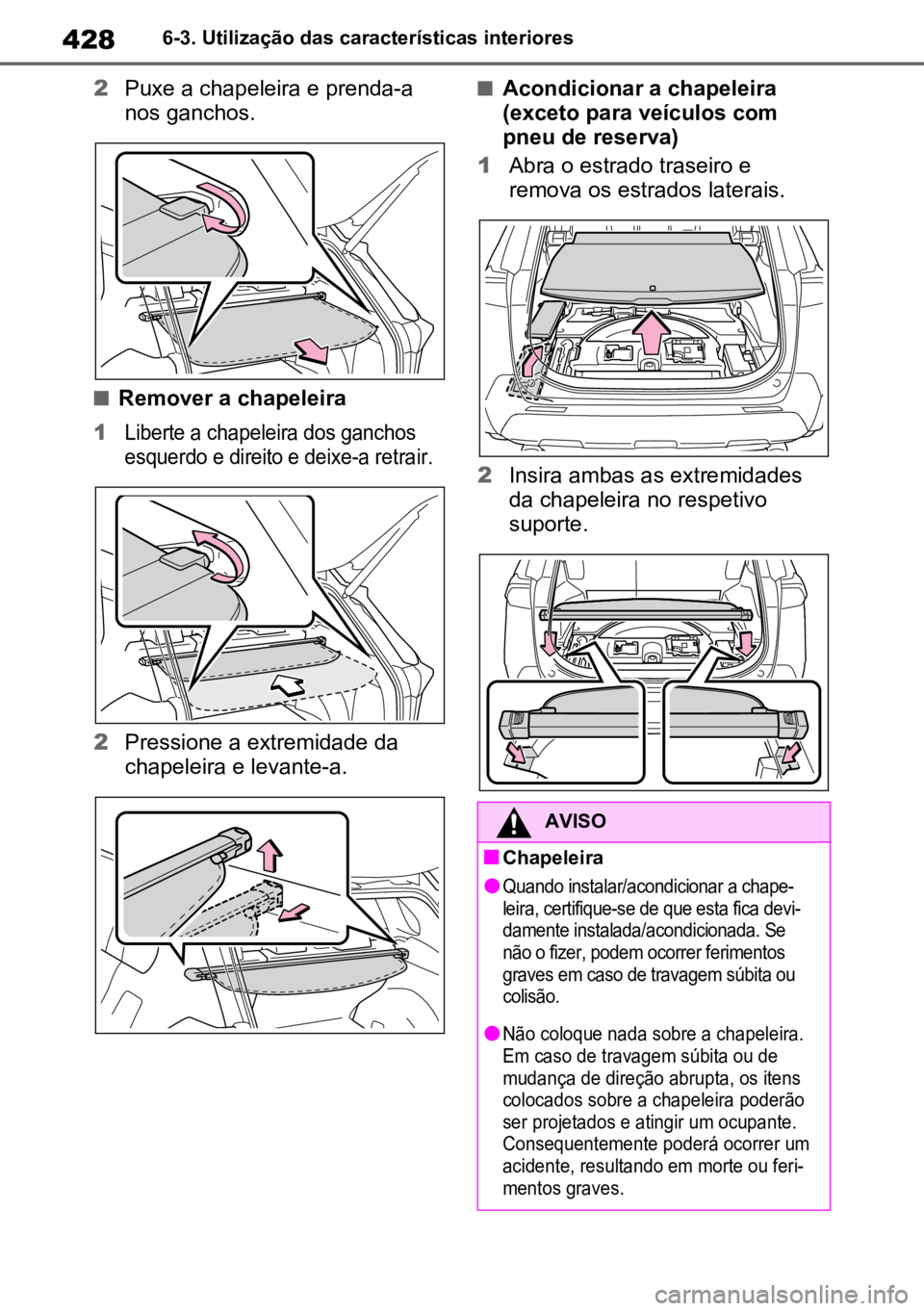 428 6-3. Utilização das características interiores

2 Puxe a chapeleira e prenda-a nos ganchos.

■ Remover a chapeleira

1 Liberte a chapeleira dos ganchos esquerdo e direito e deixe-a retrair.

2 Pressione a extremidade da chapeleira e levante-a.

■ Acondicionar a chapeleira (exceto para veículos com pneu de reserva)

1 Abra o estrado traseiro e remova os estrados laterais.

2 Insira ambas as extremidades da chapeleira no respetivo suporte.

AVISO

■ Chapeleira

● Quando instalar/acondicionar a chapeleira, certifique-se de que esta fica devidamente instalada/acondicionada. Se não o fizer, podem ocorrer ferimentos graves em caso de travagem súbita ou colisão.

● Não coloque nada sobre a chapeleira. Em caso de travagem súbita ou de mudança de direção abrupta, os itens colocados sobre a chapeleira poderão ser projetados e atingir um ocupante. Consequentemente poderá ocorrer um acidente, resultando em morte ou ferimentos graves.

carmanualsonline.info