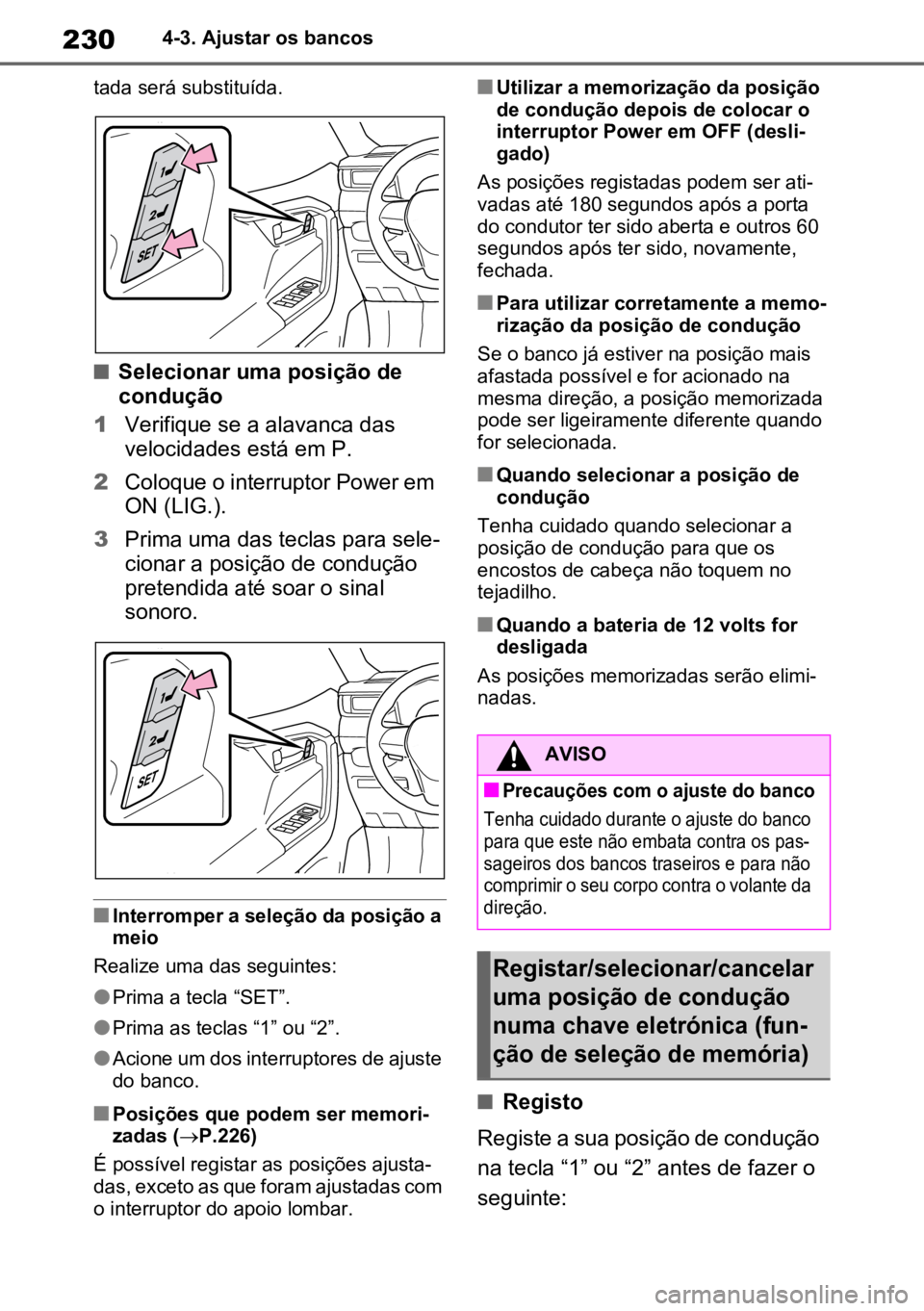 230 4-3. Ajustar os bancos

tada será substituída.

1
2
SET

■ Selecionar uma posição de condução

1 Verifique se a alavanca das velocidades está em P.

2 Coloque o interruptor Power em ON (LIG.).

3 Prima uma das teclas para selecionar a posição de condução pretendida até soar o sinal sonoro.

1
2
SET

■ Interromper a seleção da posição a meio

Realize uma das seguintes:

● Prima a tecla “SET”.

● Prima as teclas “1” ou “2”.

● Acione um dos interruptores de ajuste do banco.

■ Posições que podem ser memorizadas (→P.226)

É possível registar as posições ajustadas, exceto as que foram ajustadas com o interruptor do apoio lombar.

■ Utilizar a memorização da posição de condução depois de colocar o interruptor Power em OFF (desligado)

As posições registadas podem ser ativadas até 180 segundos após a porta do condutor ter sido aberta e outros 60 segundos após ter sido, novamente, fechada.

■ Para utilizar corretamente a memorização da posição de condução

Se o banco já estiver na posição mais afastada possível e for acionado na mesma direção, a posição memorizada pode ser ligeiramente diferente quando for selecionada.

■ Quando selecionar a posição de condução

Tenha cuidado quando selecionar a posição de condução para que os encostos de cabeça não toquem no tejadilho.

■ Quando a bateria de 12 volts for desligada

As posições memorizadas serão eliminadas.

AVISO

■ Precauções com o ajuste do banco

Tenha cuidado durante o ajuste do banco para que este não embata contra os passageiros dos bancos traseiros e para não comprimir o seu corpo contra o volante da direção.

Registar/selecionar/cancelar uma posição de condução numa chave eletrónica (função de seleção de memória)

■ Registo

Registe a sua posição de condução na tecla “1” ou “2” antes de fazer o seguinte:

carmanualsonline.info