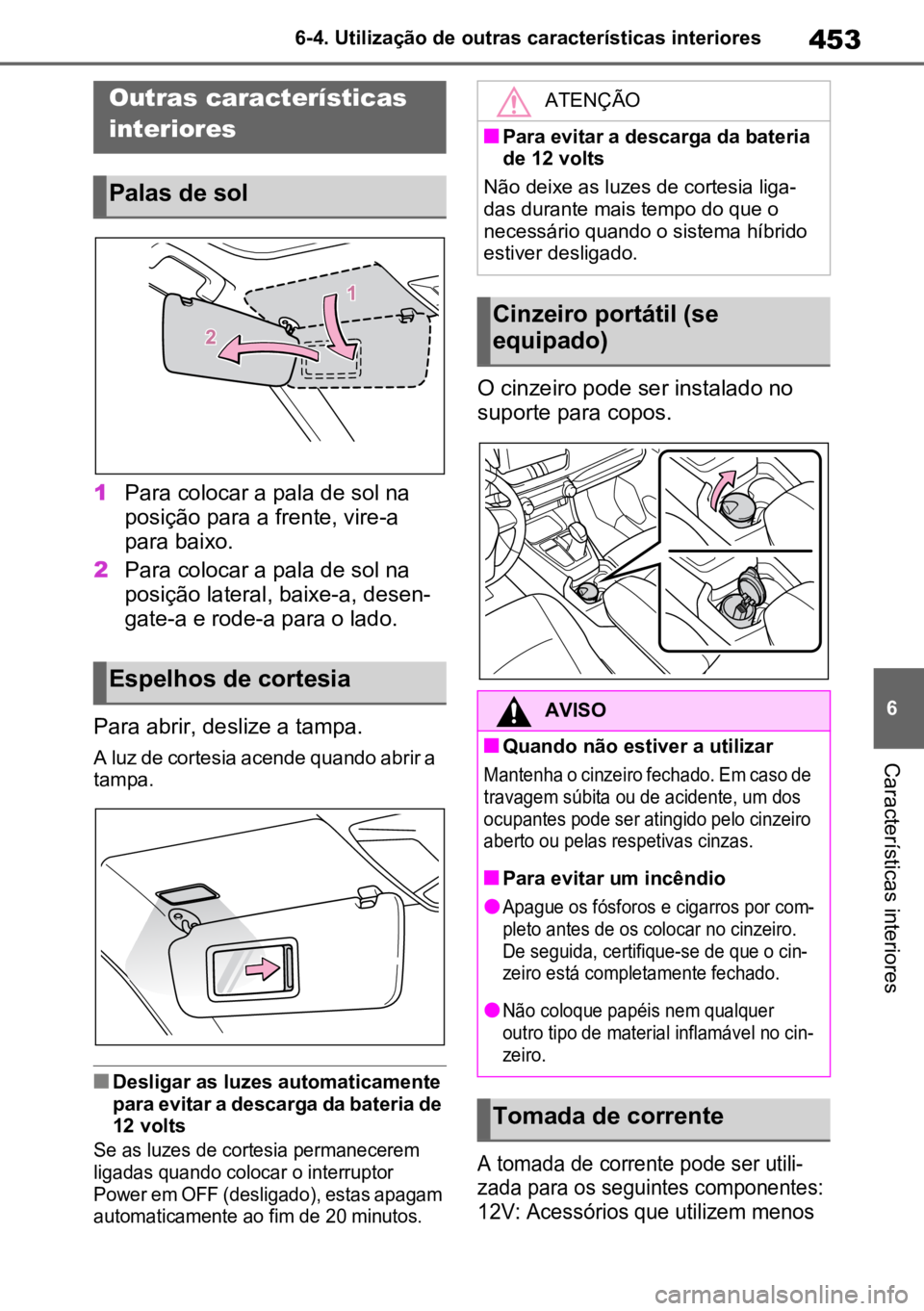 6-4. Utilização de outras características interiores

453

Outras características interiores

Palas de sol

1

2

1 Para colocar a pala de sol na posição para a frente, vire-a para baixo.

2 Para colocar a pala de sol na posição lateral, baixe-a, desengate-a e rode-a para o lado.

Espelhos de cortesia

Para abrir, deslize a tampa.

A luz de cortesia acende quando abrir a tampa.

■ Desligar as luzes automaticamente para evitar a descarga da bateria de 12 volts

Se as luzes de cortesia permanecerem ligadas quando colocar o interruptor Power em OFF (desligado), estas apagam automaticamente ao fim de 20 minutos.

ATENÇÃO

■ Para evitar a descarga da bateria de 12 volts

Não deixe as luzes de cortesia ligadas durante mais tempo do que o necessário quando o sistema híbrido estiver desligado.

Cinzeiro portátil (se equipado)

O cinzeiro pode ser instalado no suporte para copos.

AVISO

■ Quando não estiver a utilizar

Mantenha o cinzeiro fechado. Em caso de travagem súbita ou de acidente, um dos ocupantes pode ser atingido pelo cinzeiro aberto ou pelas respetivas cinzas.

■ Para evitar um incêndio

● Apague os fósforos e cigarros por completo antes de os colocar no cinzeiro. De seguida, certifique-se de que o cinzeiro está completamente fechado.

● Não coloque papéis nem qualquer outro tipo de material inflamável no cinzeiro.

Tomada de corrente

A tomada de corrente pode ser utilizada para os seguintes componentes:
12V: Acessórios que utilizem menos

6

Características interiores

carmanualsonline.info