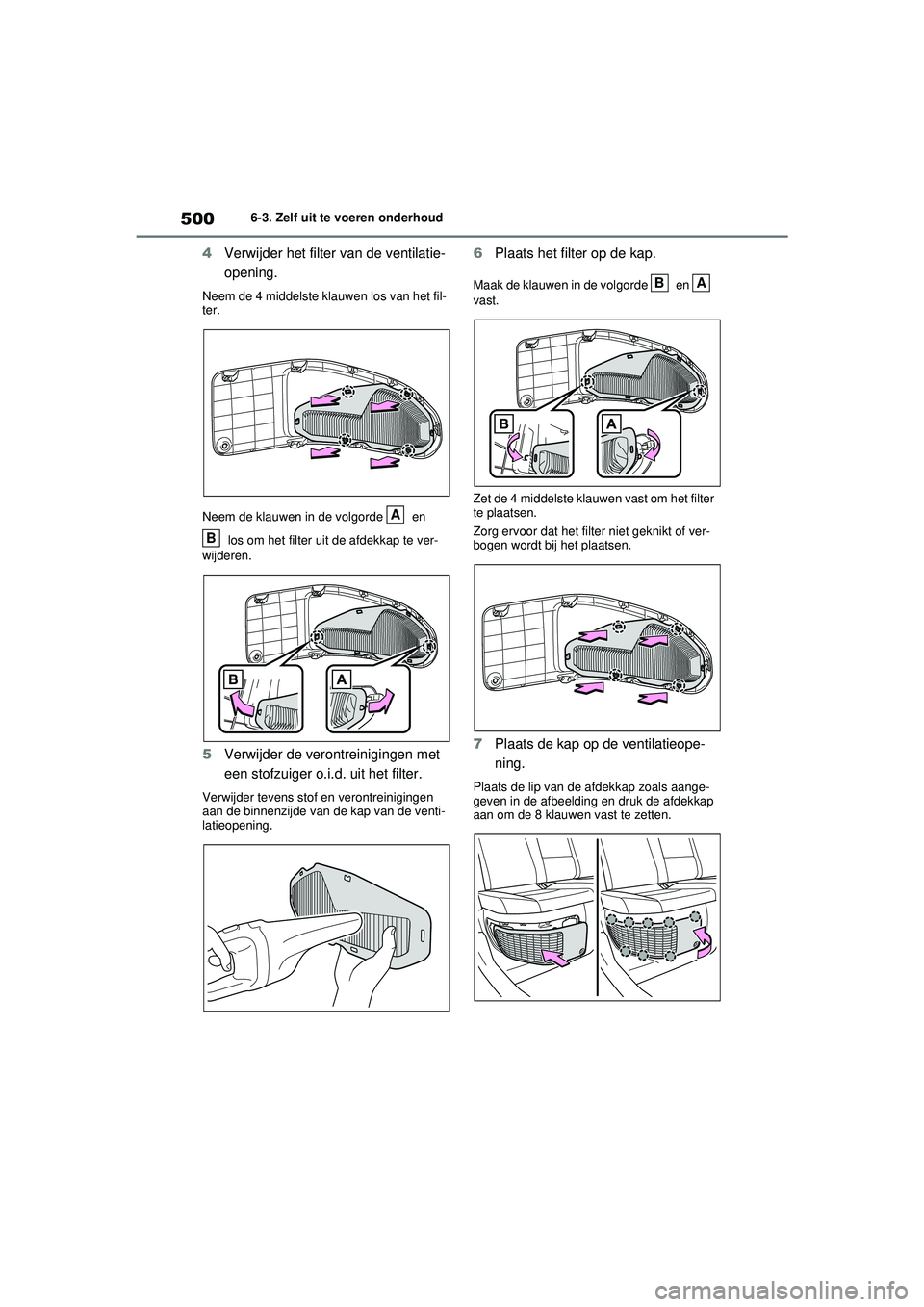 500 6-3. Zelf uit te voeren onderhoud

4 Verwijder het filter van de ventilatieopening.

Neem de 4 middelste klauwen los van het filter.

Neem de klauwen in de volgorde A en B los om het filter uit de afdekkap te verwijderen.

B A

5 Verwijder de verontreinigingen met een stofzuiger o.i.d. uit het filter.

Verwijder tevens stof en verontreinigingen aan de binnenzijde van de kap van de ventilatieopening.

6 Plaats het filter op de kap.

Maak de klauwen in de volgorde B en A vast.

B A

Zet de 4 middelste klauwen vast om het filter te plaatsen.

Zorg ervoor dat het filter niet geknikt of verbogen wordt bij het plaatsen.

7 Plaats de kap op de ventilatieopening.

Plaats de lip van de afdekkap zoals aangegeven in de afbeelding en druk de afdekkap aan om de 8 klauwen vast te zetten.

carmanualsonline.info