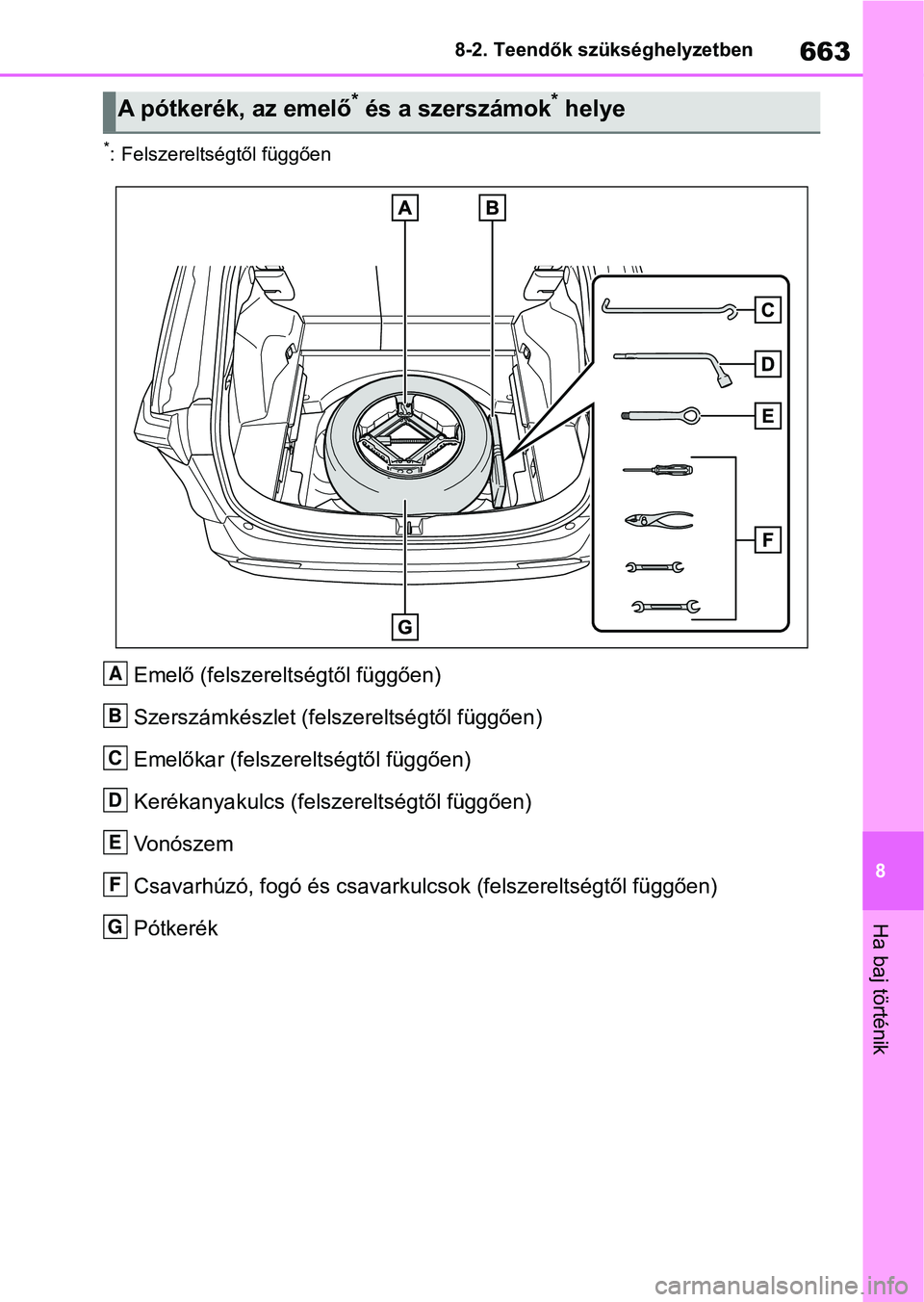 8-2. Teendők szükséghelyzetben

663

A pótkerék, az emelő* és a szerszámok* helye

*: Felszereltségtől függően

A
B
C
D
E
F
G

A Emelő (felszereltségtől függően)

B Szerszámkészlet (felszereltségtől függően)

C Emelőkar (felszereltségtől függően)

D Kerékanyakulcs (felszereltségtől függően)

E Vonószem

F Csavarhúzó, fogó és csavarkulcsok (felszereltségtől függően)

G Pótkerék

8

Ha baj történik

carmanualsonline.info