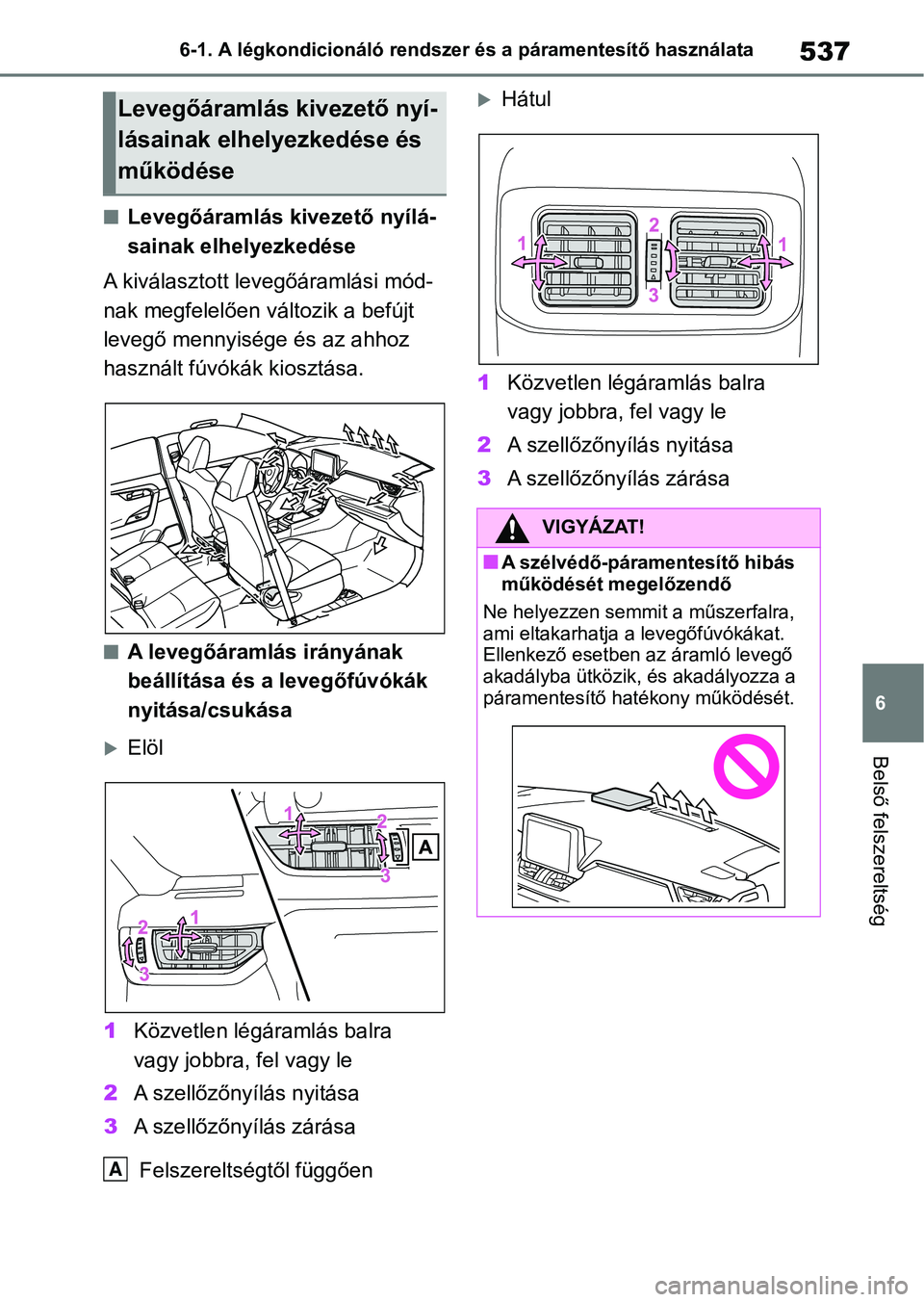 6-1. A légkondicionáló rendszer és a páramentesítő használata

537

Levegőáramlás kivezető nyílásainak elhelyezkedése és működése

■ Levegőáramlás kivezető nyílásainak elhelyezkedése

A kiválasztott levegőáramlási módnak megfelelően változik a befújt levegő mennyisége és az ahhoz használt fúvókák kiosztása.

■ A levegőáramlás irányának beállítása és a levegőfúvókák nyitása/csukása

▶ Elöl

1
2
3
A
2
1
3

1 Közvetlen légáramlás balra vagy jobbra, fel vagy le

2 A szellőzőnyílás nyitása

3 A szellőzőnyílás zárása

A Felszereltségtől függően

▶ Hátul

1
2
3
1

1 Közvetlen légáramlás balra vagy jobbra, fel vagy le

2 A szellőzőnyílás nyitása

3 A szellőzőnyílás zárása

VIGYÁZAT!

■ A szélvédő-páramentesítő hibás működését megelőzendő

Ne helyezzen semmit a műszerfalra, ami eltakarhatja a levegőfúvókákat. Ellenkező esetben az áramló levegő akadályba ütközik, és akadályozza a páramentesítő hatékony működését.

6

Belső felszereltség

carmanualsonline.info