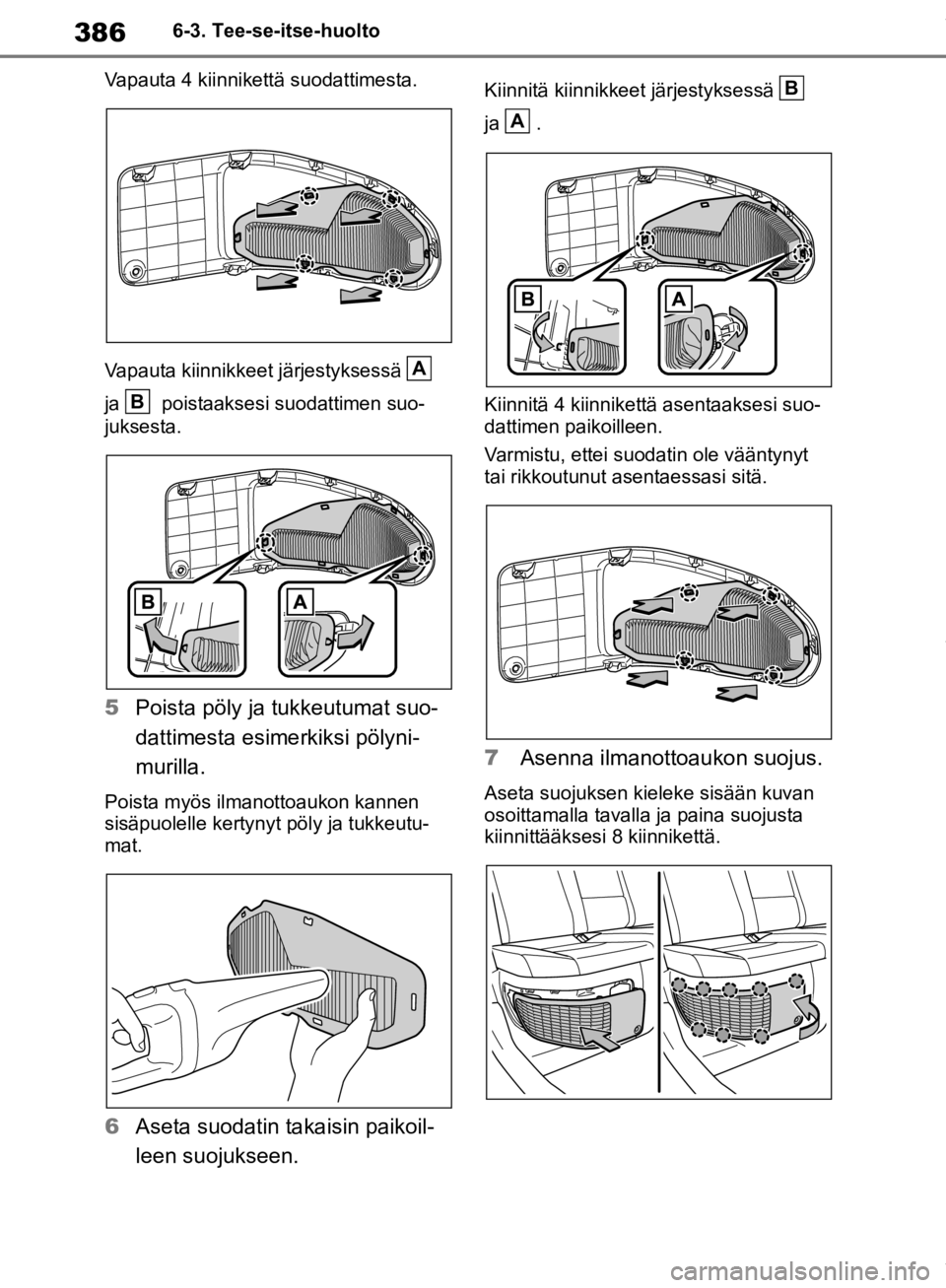 386 6-3. Tee-se-itse-huolto

Vapauta 4 kiinnikettä suodattimesta.

Vapauta kiinnikkeet järjestyksessä A ja B poistaaksesi suodattimen suojuksesta.

B A

5 Poista pöly ja tukkeutumat suodattimesta esimerkiksi pölynimurilla.

Poista myös ilmanottoaukon kannen sisäpuolelle kertynyt pöly ja tukkeutumat.

6 Aseta suodatin takaisin paikoilleen suojukseen.

Kiinnitä kiinnikkeet järjestyksessä B ja A .

B A

Kiinnitä 4 kiinnikettä asentaaksesi suodattimen paikoilleen.

Varmistu, ettei suodatin ole vääntynyt tai rikkoutunut asentaessasi sitä.

7 Asenna ilmanottoaukon suojus.

Aseta suojuksen kieleke sisään kuvan osoittamalla tavalla ja paina suojusta kiinnittääksesi 8 kiinnikettä.

carmanualsonline.info