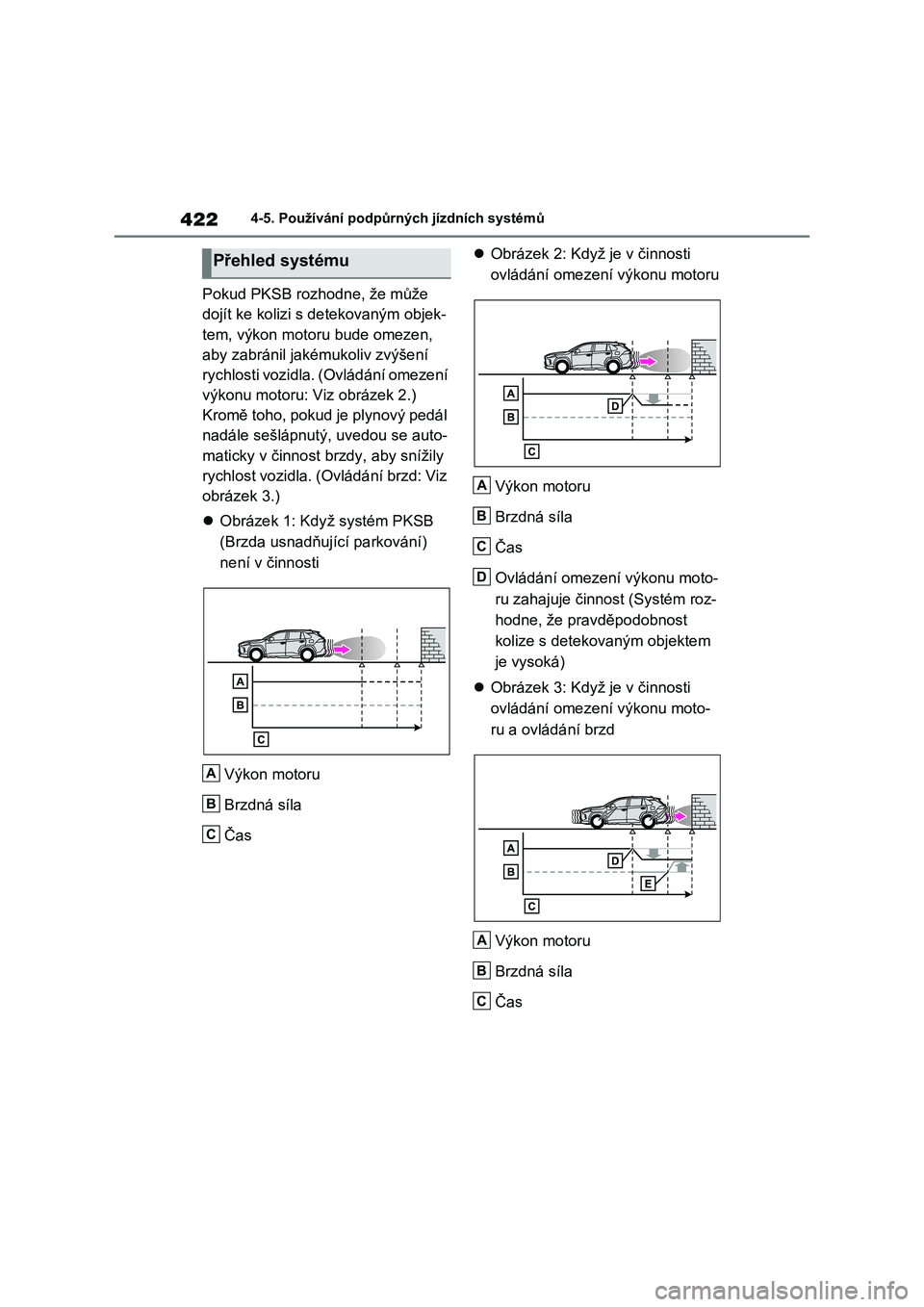 422 4-5. Používání podpůrných jízdních systémů

Přehled systému

Pokud PKSB rozhodne, že může dojít ke kolizi s detekovaným objektem, výkon motoru bude omezen, aby zabránil jakémukoliv zvýšení rychlosti vozidla. (Ovládání omezení výkonu motoru: Viz obrázek 2.) Kromě toho, pokud je plynový pedál nadále sešlápnutý, uvedou se automaticky v činnost brzdy, aby snížily rychlost vozidla. (Ovládání brzd: Viz obrázek 3.)

● Obrázek 1: Když systém PKSB (Brzda usnadňující parkování) není v činnosti

A
B
C

A Výkon motoru

B Brzdná síla

C Čas

● Obrázek 2: Když je v činnosti ovládání omezení výkonu motoru

A
B
C
D

A Výkon motoru

B Brzdná síla

C Čas

D Ovládání omezení výkonu motoru zahajuje činnost (Systém rozhodne, že pravděpodobnost kolize s detekovaným objektem je vysoká)

● Obrázek 3: Když je v činnosti ovládání omezení výkonu motoru a ovládání brzd

A
B
C
D
E

A Výkon motoru

B Brzdná síla

C Čas

carmanualsonline.info