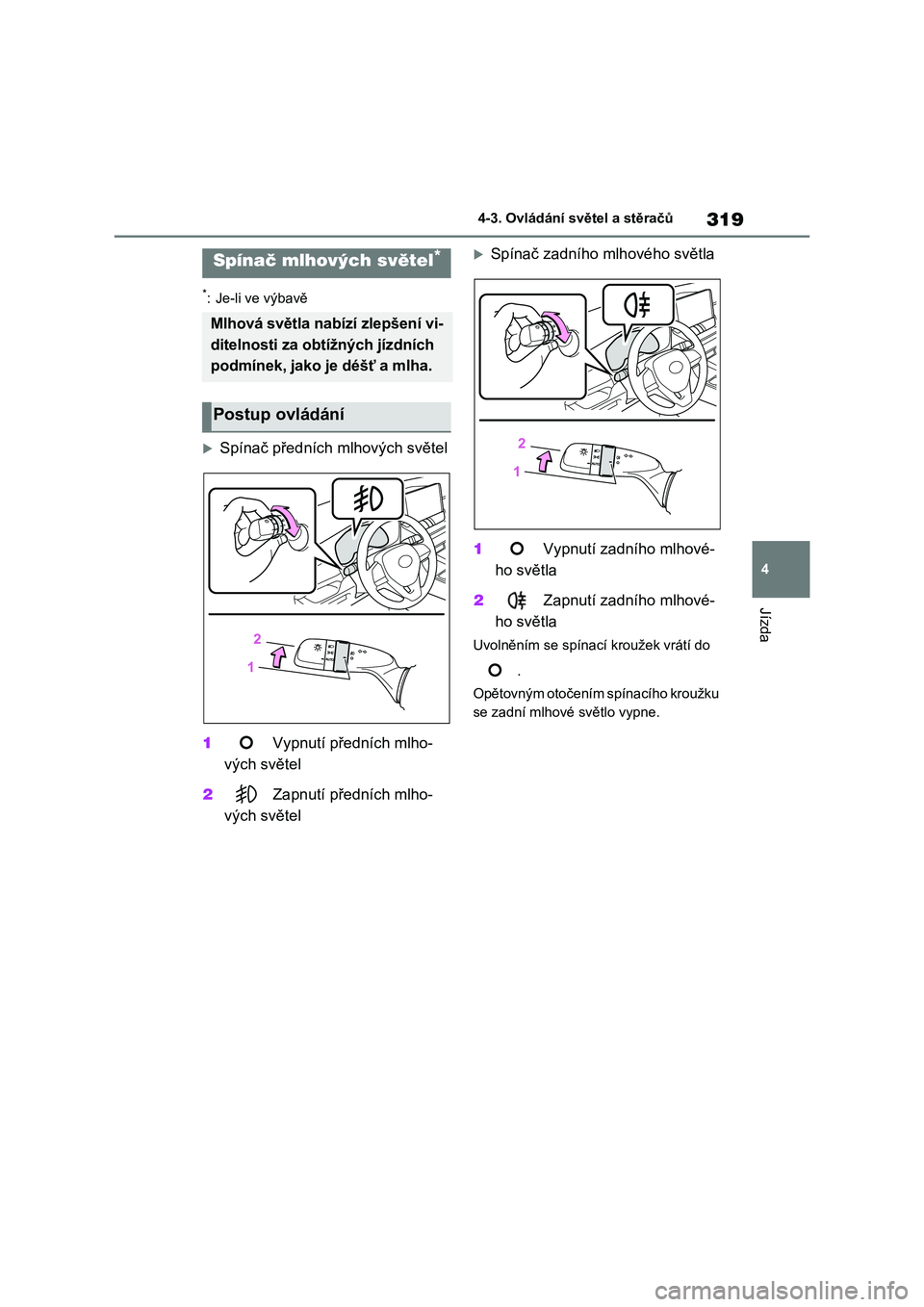 4-3. Ovládání světel a stěračů

319

Spínač mlhových světel*

*: Je-li ve výbavě

Mlhová světla nabízí zlepšení viditelnosti za obtížných jízdních podmínek, jako je déšť a mlha.

Postup ovládání

Spínač předních mlhových světel

2

1

1 Vypnutí předních mlhových světel

2 Zapnutí předních mlhových světel

Spínač zadního mlhového světla

2

1

1 Vypnutí zadního mlhového světla

2 Zapnutí zadního mlhového světla

Uvolněním se spínací kroužek vrátí do .

Opětovným otočením spínacího kroužku se zadní mlhové světlo vypne.

4

Jízda

carmanualsonline.info