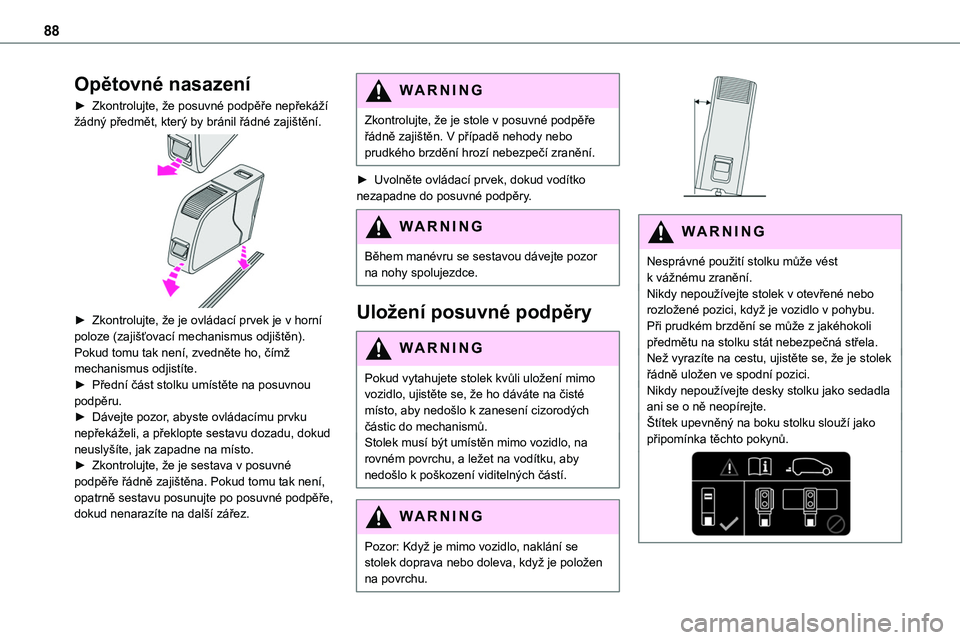 88

Opětovné nasazení

► Zkontrolujte, že posuvné podpěře nepřekáží žádný předmět, který by bránil řádné zajištění.

► Zkontrolujte, že je ovládací prvek je v horní poloze (zajišťovací mechanismus odjištěn). Pokud tomu tak není, zvedněte ho, čímž mechanismus odjistíte.
► Přední část stolku umístěte na posuvnou podpěru.
► Dávejte pozor, abyste ovládacímu prvku nepřekáželi, a překlopte sestavu dozadu, dokud neuslyšíte, jak zapadne na místo.
► Zkontrolujte, že je sestava v posuvné podpěře řádně zajištěna. Pokud tomu tak není, opatrně sestavu posunujte po posuvné podpěře, dokud nenarazíte na další zářez.

WARNING
Zkontrolujte, že je stole v posuvné podpěře řádně zajištěn. V případě nehody nebo prudkého brzdění hrozí nebezpečí zranění.

► Uvolněte ovládací prvek, dokud vodítko nezapadne do posuvné podpěry.

WARNING
Během manévru se sestavou dávejte pozor na nohy spolujezdce.

Uložení posuvné podpěry

WARNING
Pokud vytahujete stolek kvůli uložení mimo vozidlo, ujistěte se, že ho dáváte na čisté místo, aby nedošlo k zanesení cizorodých částic do mechanismů.
Stolek musí být umístěn mimo vozidlo, na rovném povrchu, a ležet na vodítku, aby nedošlo k poškození viditelných částí.

WARNING
Pozor: Když je mimo vozidlo, naklání se stolek doprava nebo doleva, když je položen na povrchu.

WARNING
Nesprávné použití stolku může vést k vážnému zranění.
Nikdy nepoužívejte stolek v otevřené nebo rozložené pozici, když je vozidlo v pohybu.
Při prudkém brzdění se může z jakéhokoli předmětu na stolku stát nebezpečná střela.
Než vyrazíte na cestu, ujistěte se, že je stolek řádně uložen ve spodní pozici.
Nikdy nepoužívejte desky stolku jako sedadla ani se o ně neopírejte.
Štítek upevněný na boku stolku slouží jako připomínka těchto pokynů.

carmanualsonline.info