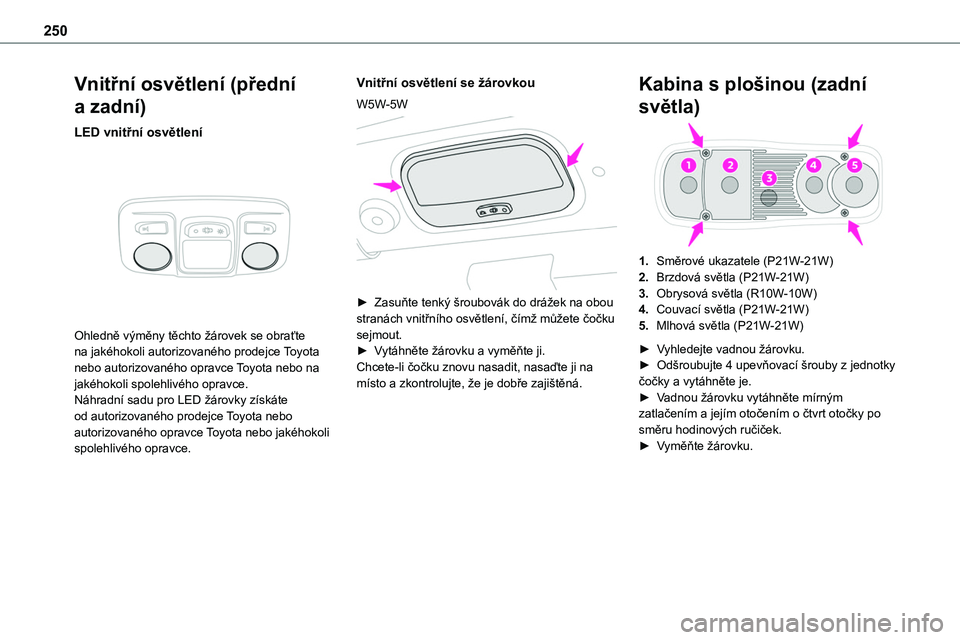 250

Vnitřní osvětlení (přední a zadní)

LED vnitřní osvětlení

Ohledně výměny těchto žárovek se obraťte na jakéhokoli autorizovaného prodejce Toyota nebo autorizovaného opravce Toyota nebo na jakéhokoli spolehlivého opravce.
Náhradní sadu pro LED žárovky získáte od autorizovaného prodejce Toyota nebo autorizovaného opravce Toyota nebo jakéhokoli spolehlivého opravce.

Vnitřní osvětlení se žárovkou

W5W-5W

► Zasuňte tenký šroubovák do drážek na obou stranách vnitřního osvětlení, čímž můžete čočku sejmout.
► Vytáhněte žárovku a vyměňte ji.
Chcete-li čočku znovu nasadit, nasaďte ji na místo a zkontrolujte, že je dobře zajištěná.

Kabina s plošinou (zadní světla)

1 2 3 4 5

1. Směrové ukazatele (P21W-21W)
2. Brzdová světla (P21W-21W)
3. Obrysová světla (R10W-10W)
4. Couvací světla (P21W-21W)
5. Mlhová světla (P21W-21W)

► Vyhledejte vadnou žárovku.
► Odšroubujte 4 upevňovací šrouby z jednotky čočky a vytáhněte je.
► Vadnou žárovku vytáhněte mírným zatlačením a jejím otočením o čtvrt otočky po směru hodinových ručiček.
► Vyměňte žárovku.

carmanualsonline.info