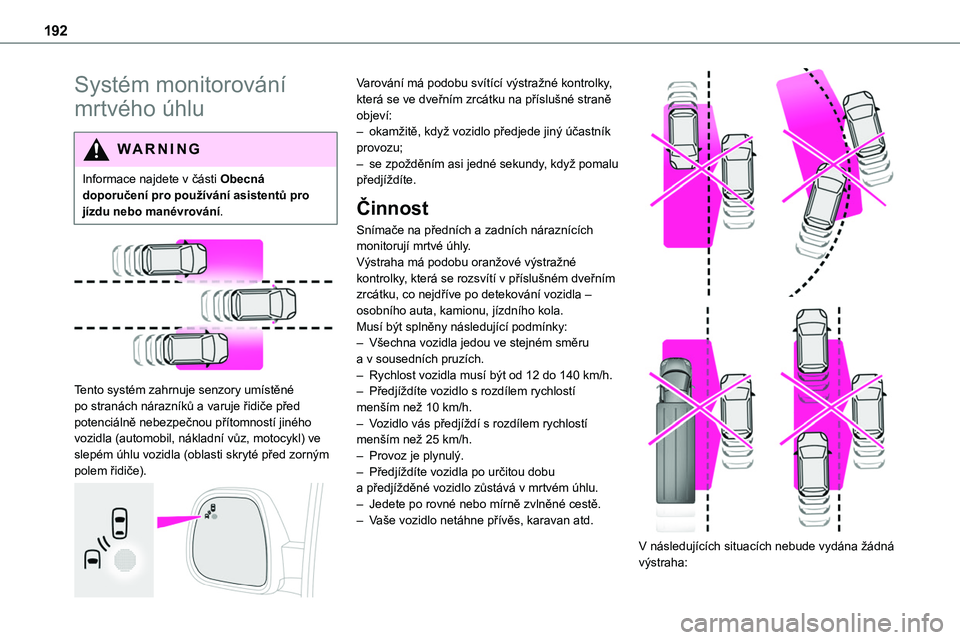 192

Systém monitorování mrtvého úhlu

WARNING

Informace najdete v části Obecná doporučení pro používání asistentů pro jízdu nebo manévrování.

Tento systém zahrnuje senzory umístěné po stranách nárazníků a varuje řidiče před potenciálně nebezpečnou přítomností jiného vozidla (automobil, nákladní vůz, motocykl) ve slepém úhlu vozidla (oblasti skryté před zorným polem řidiče).

Varování má podobu svítící výstražné kontrolky, která se ve dveřním zrcátku na příslušné straně objeví:
– okamžitě, když vozidlo předjede jiný účastník provozu;
– se zpožděním asi jedné sekundy, když pomalu předjíždíte.

Činnost

Snímače na předních a zadních náraznících monitorují mrtvé úhly.
Výstraha má podobu oranžové výstražné kontrolky, která se rozsvítí v příslušném dveřním zrcátku, co nejdříve po detekování vozidla – osobního auta, kamionu, jízdního kola.
Musí být splněny následující podmínky:
– Všechna vozidla jedou ve stejném směru a v sousedních pruzích.
– Rychlost vozidla musí být od 12 do 140 km/h.
– Předjíždíte vozidlo s rozdílem rychlostí menším než 10 km/h.
– Vozidlo vás předjíždí s rozdílem rychlostí menším než 25 km/h.
– Provoz je plynulý.
– Předjíždíte vozidla po určitou dobu a předjížděné vozidlo zůstává v mrtvém úhlu.
– Jedete po rovné nebo mírně zvlněné cestě.
– Vaše vozidlo netáhne přívěs, karavan atd.

V následujících situacích nebude vydána žádná výstraha:

carmanualsonline.info