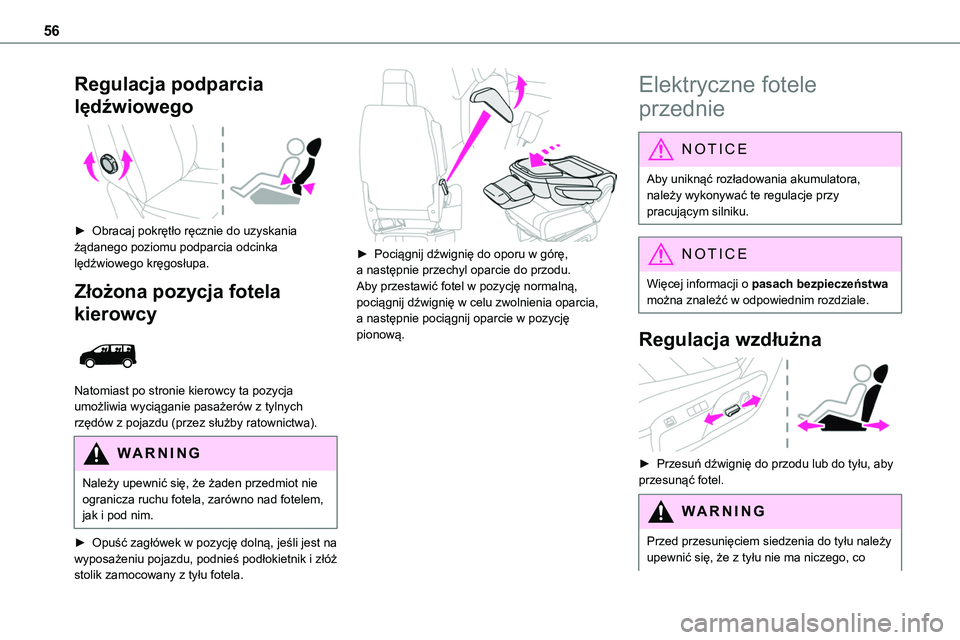 56

Regulacja podparcia lędźwiowego

► Obracaj pokrętło ręcznie do uzyskania żądanego poziomu podparcia odcinka lędźwiowego kręgosłupa.

Złożona pozycja fotela kierowcy

Natomiast po stronie kierowcy ta pozycja umożliwia wyciąganie pasażerów z tylnych rzędów z pojazdu (przez służby ratownictwa).

WARNING

Należy upewnić się, że żaden przedmiot nie ogranicza ruchu fotela, zarówno nad fotelem, jak i pod nim.

► Opuść zagłówek w pozycję dolną, jeśli jest na wyposażeniu pojazdu, podnieś podłokietnik i złóż stolik zamocowany z tyłu fotela.

► Pociągnij dźwignię do oporu w górę, a następnie przechyl oparcie do przodu.
Aby przestawić fotel w pozycję normalną, pociągnij dźwignię w celu zwolnienia oparcia, a następnie pociągnij oparcie w pozycję pionową.

Elektryczne fotele przednie

NOTICE

Aby uniknąć rozładowania akumulatora, należy wykonywać te regulacje przy pracującym silniku.

NOTICE

Więcej informacji o pasach bezpieczeństwa można znaleźć w odpowiednim rozdziale.

Regulacja wzdłużna

► Przesuń dźwignię do przodu lub do tyłu, aby przesunąć fotel.

WARNING

Przed przesunięciem siedzenia do tyłu należy upewnić się, że z tyłu nie ma niczego, co

carmanualsonline.info