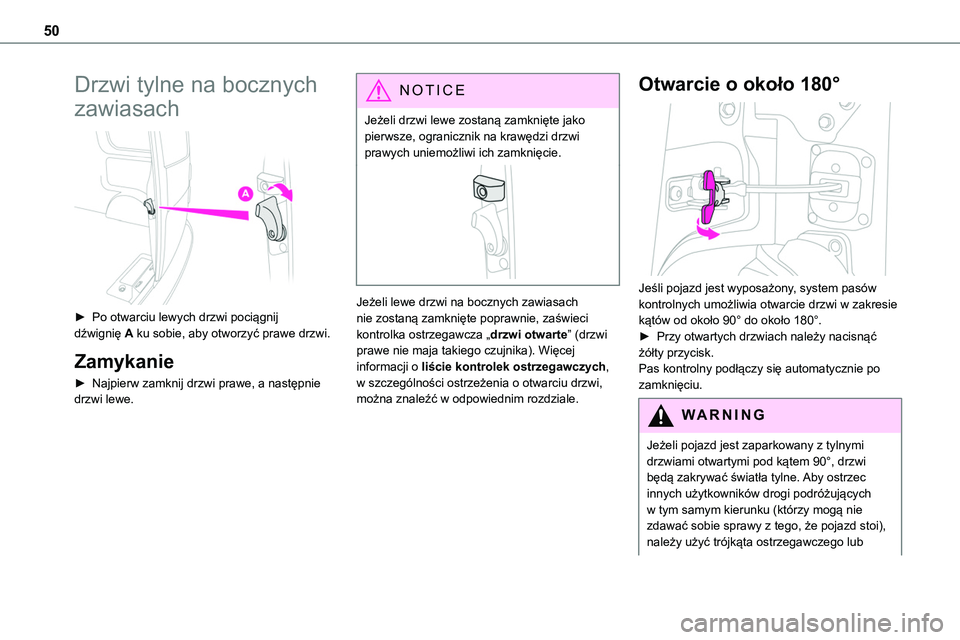 50

Drzwi tylne na bocznych zawiasach

A

► Po otwarciu lewych drzwi pociągnij dźwignię A ku sobie, aby otworzyć prawe drzwi.

Zamykanie

► Najpierw zamknij drzwi prawe, a następnie drzwi lewe.

NOTICE

Jeżeli drzwi lewe zostaną zamknięte jako pierwsze, ogranicznik na krawędzi drzwi prawych uniemożliwi ich zamknięcie.

Jeżeli lewe drzwi na bocznych zawiasach nie zostaną zamknięte poprawnie, zaświeci kontrolka ostrzegawcza „drzwi otwarte” (drzwi prawe nie maja takiego czujnika). Więcej informacji o liście kontrolek ostrzegawczych, w szczególności ostrzeżenia o otwarciu drzwi, można znaleźć w odpowiednim rozdziale.

Otwarcie o około 180°

Jeśli pojazd jest wyposażony, system pasów kontrolnych umożliwia otwarcie drzwi w zakresie kątów od około 90° do około 180°.
► Przy otwartych drzwiach należy nacisnąć żółty przycisk.
Pas kontrolny podłączy się automatycznie po zamknięciu.

WARNING

Jeżeli pojazd jest zaparkowany z tylnymi drzwiami otwartymi pod kątem 90°, drzwi będą zakrywać światła tylne. Aby ostrzec innych użytkowników drogi podróżujących w tym samym kierunku (którzy mogą nie zdawać sobie sprawy z tego, że pojazd stoi), należy użyć trójkąta ostrzegawczego lub

carmanualsonline.info