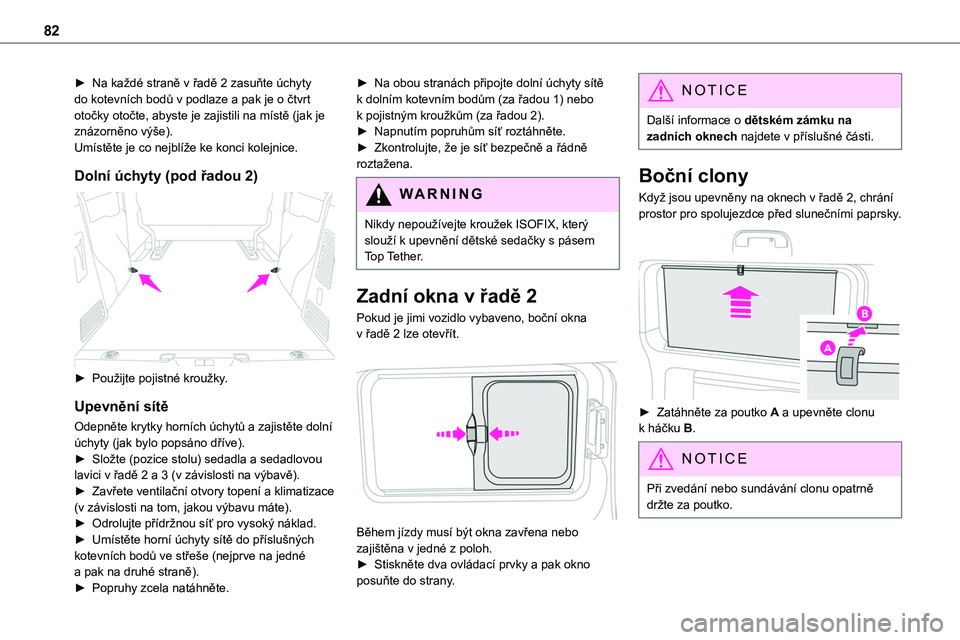 82

► Na každé straně v řadě 2 zasuňte úchyty do kotevních bodů v podlaze a pak je o čtvrt otočky otočte, abyste je zajistili na místě (jak je znázorněno výše).
Umístěte je co nejblíže ke konci kolejnice.

Dolní úchyty (pod řadou 2)

► Použijte pojistné kroužky.

Upevnění sítě

Odepněte krytky horních úchytů a zajistěte dolní úchyty (jak bylo popsáno dříve).
► Složte (pozice stolu) sedadla a sedadlovou lavici v řadě 2 a 3 (v závislosti na výbavě).
► Zavřete ventilační otvory topení a klimatizace (v závislosti na tom, jakou výbavu máte).
► Odrolujte přídržnou síť pro vysoký náklad.
► Umístěte horní úchyty sítě do příslušných kotevních bodů ve střeše (nejprve na jedné a pak na druhé straně).
► Popruhy zcela natáhněte.

► Na obou stranách připojte dolní úchyty sítě k dolním kotevním bodům (za řadou 1) nebo k pojistným kroužkům (za řadou 2).
► Napnutím popruhům síť roztáhněte.
► Zkontrolujte, že je síť bezpečně a řádně roztažena.

WARNING

Nikdy nepoužívejte kroužek ISOFIX, který slouží k upevnění dětské sedačky s pásem Top Tether.

Zadní okna v řadě 2

Pokud je jimi vozidlo vybaveno, boční okna v řadě 2 lze otevřít.

Během jízdy musí být okna zavřena nebo zajištěna v jedné z poloh.
► Stiskněte dva ovládací prvky a pak okno posuňte do strany.

NOTICE

Další informace o dětském zámku na zadních oknech najdete v příslušné části.

Boční clony

Když jsou upevněny na oknech v řadě 2, chrání prostor pro spolujezdce před slunečními paprsky.

B
A

► Zatáhněte za poutko A a upevněte clonu k háčku B.

NOTICE

Při zvedání nebo sundávání clonu opatrně držte za poutko.

carmanualsonline.info