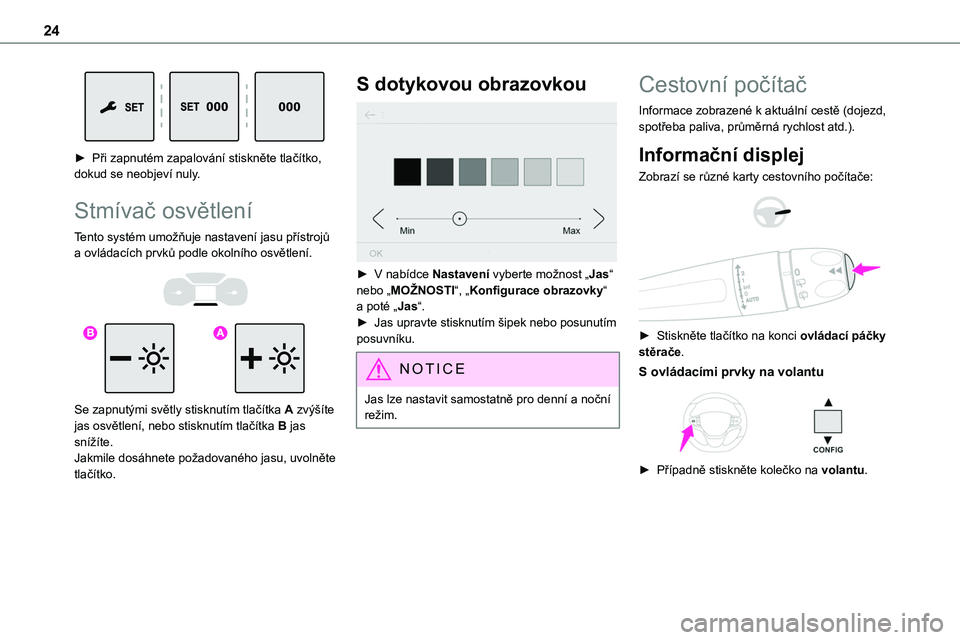 24

SET

SET 000

000

► Při zapnutém zapalování stiskněte tlačítko, dokud se neobjeví nuly.

Stmívač osvětlení

Tento systém umožňuje nastavení jasu přístrojů a ovládacích prvků podle okolního osvětlení.

B

A

Se zapnutými světly stisknutím tlačítka **A** zvýšíte jas osvětlení, nebo stisknutím tlačítka **B** jas snížíte.
Jakmile dosáhnete požadovaného jasu, uvolněte tlačítko.

S dotykovou obrazovkou

Min

Max

OK

► V nabídce **Nastavení** vyberte možnost „**Jas**“ nebo „**MOŽNOSTI**“, „**Konfigurace obrazovky**“ a poté „**Jas**“.
► Jas upravte stisknutím šipek nebo posunutím posuvníku.

NOTICE

Jas lze nastavit samostatně pro denní a noční režim.

Cestovní počítač

Informace zobrazené k aktuální cestě (dojezd, spotřeba paliva, průměrná rychlost atd.).

Informační displej

Zobrazí se různé karty cestovního počítače:

AUTO

► Stiskněte tlačítko na konci **ovládací páčky stěrače**.

S ovládacími prvky na volantu

CONFIG

► Případně stiskněte kolečko na **volantu**.

carmanualsonline.info