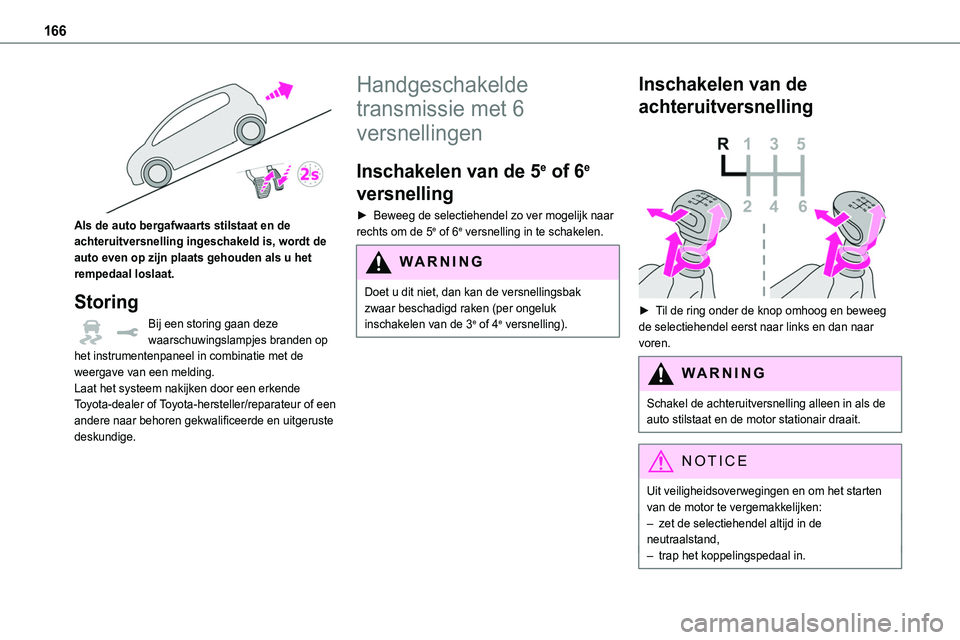 166

2s

Als de auto bergafwaarts stilstaat en de achteruitversnelling ingeschakeld is, wordt de auto even op zijn plaats gehouden als u het rempedaal loslaat.

Storing

Bij een storing gaan deze waarschuwingslampjes branden op het instrumentenpaneel in combinatie met de weergave van een melding.
Laat het systeem nakijken door een erkende Toyota-dealer of Toyota-hersteller/reparateur of een andere naar behoren gekwalificeerde en uitgeruste deskundige.

Handgeschakelde transmissie met 6 versnellingen

Inschakelen van de 5e of 6e versnelling

► Beweeg de selectiehendel zo ver mogelijk naar rechts om de 5e of 6e versnelling in te schakelen.

WARNING

Doet u dit niet, dan kan de versnellingsbak zwaar beschadigd raken (per ongeluk inschakelen van de 3e of 4e versnelling).

Inschakelen van de achteruitversnelling

R 1 3 5
2 4 6

► Til de ring onder de knop omhoog en beweeg de selectiehendel eerst naar links en dan naar voren.

WARNING

Schakel de achteruitversnelling alleen in als de auto stilstaat en de motor stationair draait.

NOTICE

Uit veiligheidsoverwegingen en om het starten van de motor te vergemakkelijken:
– zet de selectiehendel altijd in de neutraalstand,
– trap het koppelingspedaal in.

carmanualsonline.info