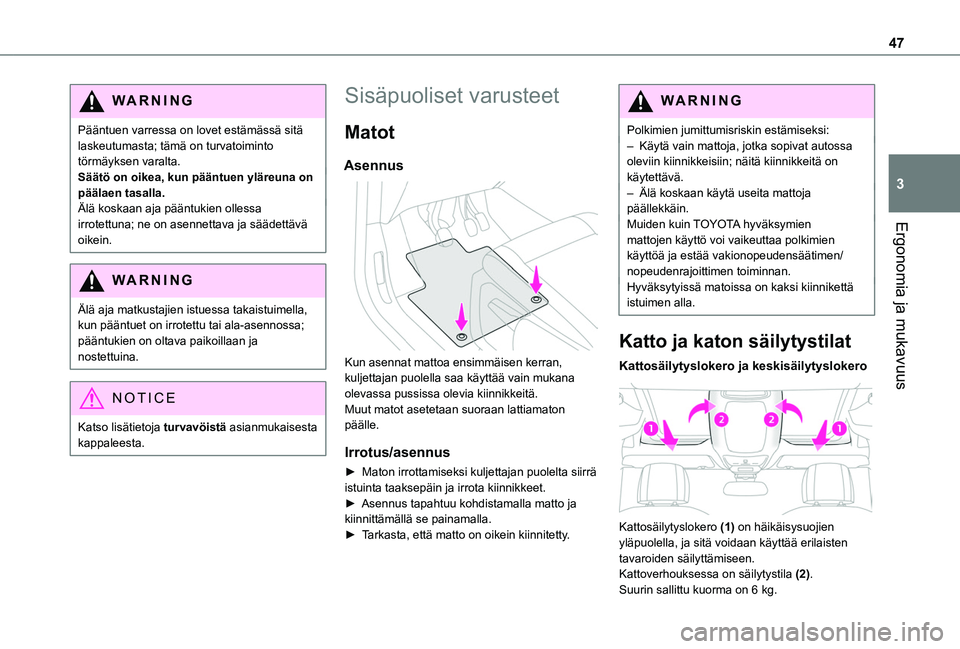 47

3

Ergonomia ja mukavuus

WARNING

Pääntuen varressa on lovet estämässä sitä laskeutumasta; tämä on turvatoiminto törmäyksen varalta.
Säätö on oikea, kun pääntuen yläreuna on päälaen tasalla.
Älä koskaan aja pääntukien ollessa irrotettuna; ne on asennettava ja säädettävä oikein.

WARNING

Älä aja matkustajien istuessa takaistuimella, kun pääntuet on irrotettu tai ala-asennossa; pääntukien on oltava paikoillaan ja nostettuina.

NOTICE

Katso lisätietoja turvavöistä asianmukaisesta kappaleesta.

Sisäpuoliset varusteet

Matot

Asennus

Kun asennat mattoa ensimmäisen kerran, kuljettajan puolella saa käyttää vain mukana olevassa pussissa olevia kiinnikkeitä.
Muut matot asetetaan suoraan lattiamaton päälle.

Irrotus/asennus

► Maton irrottamiseksi kuljettajan puolelta siirrä istuinta taaksepäin ja irrota kiinnikkeet.
► Asennus tapahtuu kohdistamalla matto ja kiinnittämällä se painamalla.
► Tarkasta, että matto on oikein kiinnitetty.

WARNING

Polkimien jumittumisriskin estämiseksi:
– Käytä vain mattoja, jotka sopivat autossa oleviin kiinnikkeisiin; näitä kiinnikkeitä on käytettävä.
– Älä koskaan käytä useita mattoja päällekkäin.
Muiden kuin TOYOTA hyväksymien mattojen käyttö voi vaikeuttaa polkimien käyttöä ja estää vakionopeudensäätimen/ nopeudenrajoittimen toiminnan.
Hyväksytyissä matoissa on kaksi kiinnikettä istuimen alla.

Katto ja katon säilytystilat

Kattosäilytyslokero ja keskisäilytyslokero

1 2 2 1

Kattosäilytyslokero (1) on häikäisysuojien yläpuolella, ja sitä voidaan käyttää erilaisten tavaroiden säilyttämiseen.
Kattoverhouksessa on säilytystila (2).
Suurin sallittu kuorma on 6 kg.

carmanualsonline.info