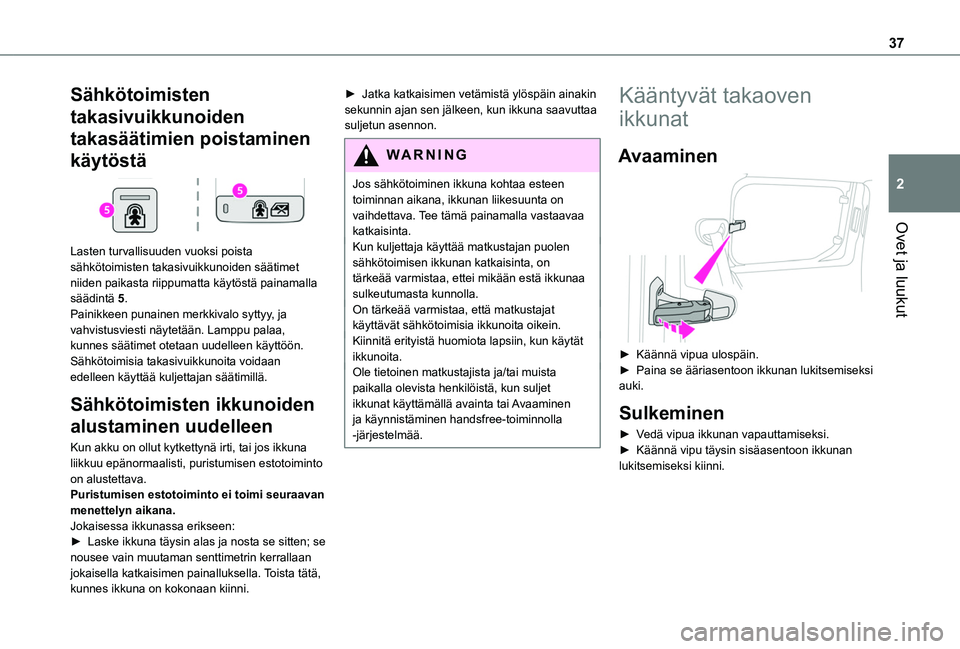 37

2

Ovet ja luukut

Sähkötoimisten takasivuikkunoiden takasäätimien poistaminen käytöstä

5

5

Lasten turvallisuuden vuoksi poista sähkötoimisten takasivuikkunoiden säätimet niiden paikasta riippumatta käytöstä painamalla säädintä 5.
Painikkeen punainen merkkivalo syttyy, ja vahvistusviesti näytetään. Lamppu palaa, kunnes säätimet otetaan uudelleen käyttöön.
Sähkötoimisia takasivuikkunoita voidaan edelleen käyttää kuljettajan säätimillä.

Sähkötoimisten ikkunoiden alustaminen uudelleen

Kun akku on ollut kytkettynä irti, tai jos ikkuna liikkuu epänormaalisti, puristumisen estotoiminto on alustettava.
Puristumisen estotoiminto ei toimi seuraavan menettelyn aikana.
Jokaisessa ikkunassa erikseen:
► Laske ikkuna täysin alas ja nosta se sitten; se nousee vain muutaman senttimetrin kerrallaan jokaisella katkaisimen painalluksella. Toista tätä, kunnes ikkuna on kokonaan kiinni.

► Jatka katkaisimen vetämistä ylöspäin ainakin sekunnin ajan sen jälkeen, kun ikkuna saavuttaa suljetun asennon.

WARNING

Jos sähkötoiminen ikkuna kohtaa esteen toiminnan aikana, ikkunan liikesuunta on vaihdettava. Tee tämä painamalla vastaavaa katkaisinta.
Kun kuljettaja käyttää matkustajan puolen sähkötoimisen ikkunan katkaisinta, on tärkeää varmistaa, ettei mikään estä ikkunaa sulkeutumasta kunnolla.
On tärkeää varmistaa, että matkustajat käyttävät sähkötoimisia ikkunoita oikein.
Kiinnitä erityistä huomiota lapsiin, kun käytät ikkunoita.
Ole tietoinen matkustajista ja/tai muista paikalla olevista henkilöistä, kun suljet ikkunat käyttämällä avainta tai Avaaminen ja käynnistäminen handsfree-toiminnolla -järjestelmää.

Kääntyvät takaoven ikkunat

Avaaminen

► Käännä vipua ulospäin.
► Paina se ääriasentoon ikkunan lukitsemiseksi auki.

Sulkeminen

► Vedä vipua ikkunan vapauttamiseksi.
► Käännä vipu täysin sisäasentoon ikkunan lukitsemiseksi kiinni.

carmanualsonline.info