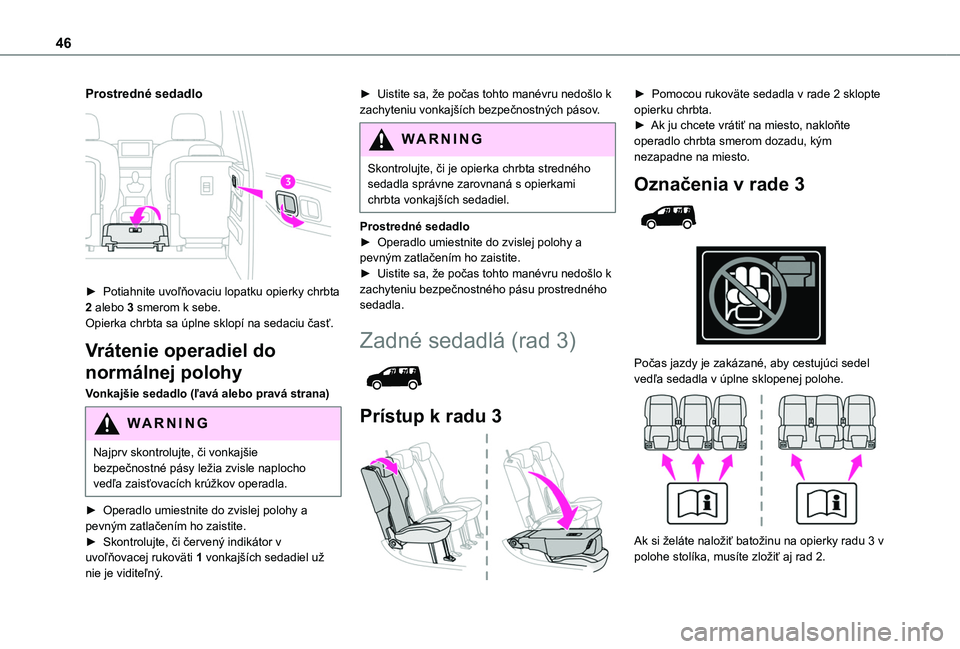 46

Prostredné sedadlo

3

► Potiahnite uvoľňovaciu lopatku opierky chrbta 2 alebo 3 smerom k sebe.
Opierka chrbta sa úplne sklopí na sedaciu časť.

Vrátenie operadiel do normálnej polohy

Vonkajšie sedadlo (ľavá alebo pravá strana)

WARNING

Najprv skontrolujte, či vonkajšie bezpečnostné pásy ležia zvisle naplocho vedľa zaisťovacích krúžkov operadla.

► Operadlo umiestnite do zvislej polohy a pevným zatlačením ho zaistite.
► Skontrolujte, či červený indikátor v uvoľňovacej rukoväti 1 vonkajších sedadiel už nie je viditeľný.

► Uistite sa, že počas tohto manévru nedošlo k zachyteniu vonkajších bezpečnostných pásov.

WARNING

Skontrolujte, či je opierka chrbta stredného sedadla správne zarovnaná s opierkami chrbta vonkajších sedadiel.

Prostredné sedadlo
► Operadlo umiestnite do zvislej polohy a pevným zatlačením ho zaistite.
► Uistite sa, že počas tohto manévru nedošlo k zachyteniu bezpečnostného pásu prostredného sedadla.

Zadné sedadlá (rad 3)

Prístup k radu 3

► Pomocou rukoväte sedadla v rade 2 sklopte opierku chrbta.
► Ak ju chcete vrátiť na miesto, nakloňte operadlo chrbta smerom dozadu, kým nezapadne na miesto.

Označenia v rade 3

Počas jazdy je zakázané, aby cestujúci sedel vedľa sedadla v úplne sklopenej polohe.

Ak si želáte naložiť batožinu na opierky radu 3 v polohe stolíka, musíte zložiť aj rad 2.

carmanualsonline.info