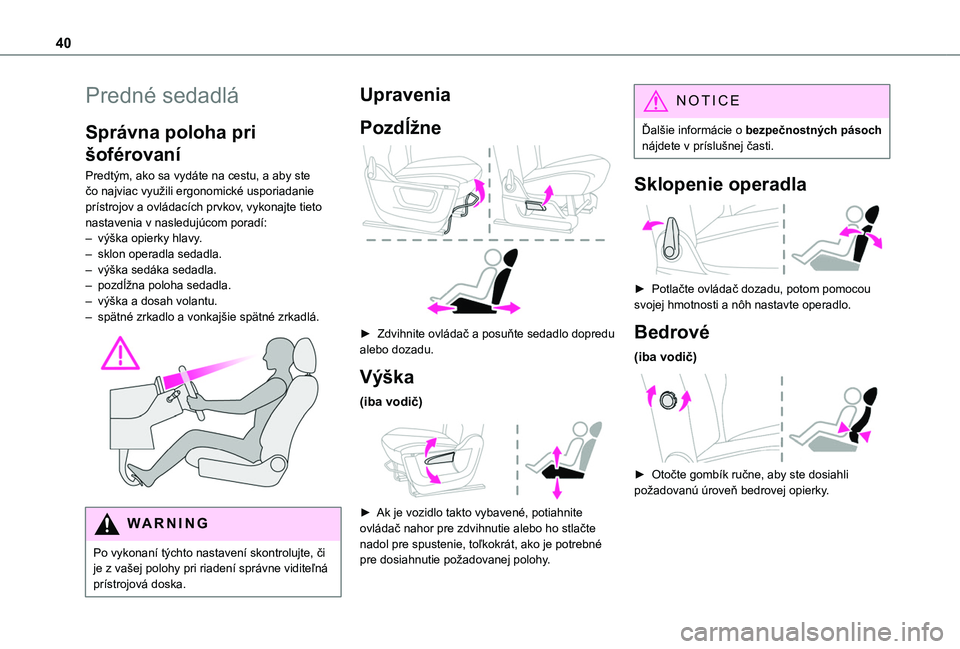 40

Predné sedadlá

Správna poloha pri šoférovaní

Predtým, ako sa vydáte na cestu, a aby ste čo najviac využili ergonomické usporiadanie prístrojov a ovládacích prvkov, vykonajte tieto nastavenia v nasledujúcom poradí:
– výška opierky hlavy.
– sklon operadla sedadla.
– výška sedáka sedadla.
– pozdĺžna poloha sedadla.
– výška a dosah volantu.
– spätné zrkadlo a vonkajšie spätné zrkadlá.

WARNING

Po vykonaní týchto nastavení skontrolujte, či je z vašej polohy pri riadení správne viditeľná prístrojová doska.

Upravenia

Pozdĺžne

► Zdvihnite ovládač a posuňte sedadlo dopredu alebo dozadu.

Výška

(iba vodič)

► Ak je vozidlo takto vybavené, potiahnite ovládač nahor pre zdvihnutie alebo ho stlačte nadol pre spustenie, toľkokrát, ako je potrebné pre dosiahnutie požadovanej polohy.

NOTICE

Ďalšie informácie o bezpečnostných pásoch nájdete v príslušnej časti.

Sklopenie operadla

► Potlačte ovládač dozadu, potom pomocou svojej hmotnosti a nôh nastavte operadlo.

Bedrové

(iba vodič)

► Otočte gombík ručne, aby ste dosiahli požadovanú úroveň bedrovej opierky.

carmanualsonline.info