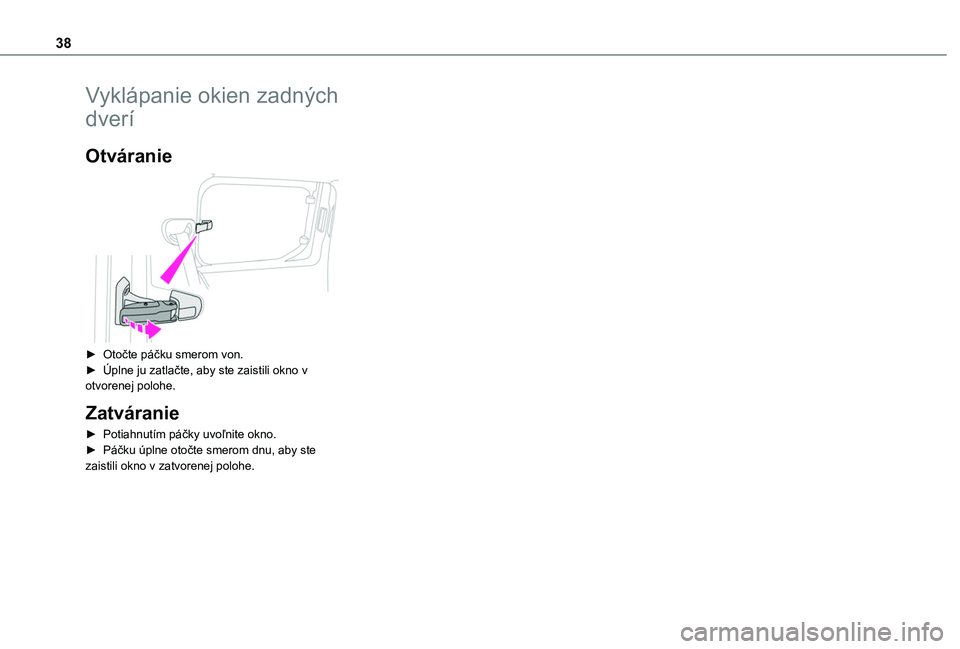 38

Vyklápanie okien zadných dverí

Otváranie

► Otočte páčku smerom von.
► Úplne ju zatlačte, aby ste zaistili okno v otvorenej polohe.

Zatváranie

► Potiahnutím páčky uvoľnite okno.
► Páčku úplne otočte smerom dnu, aby ste zaistili okno v zatvorenej polohe.

carmanualsonline.info