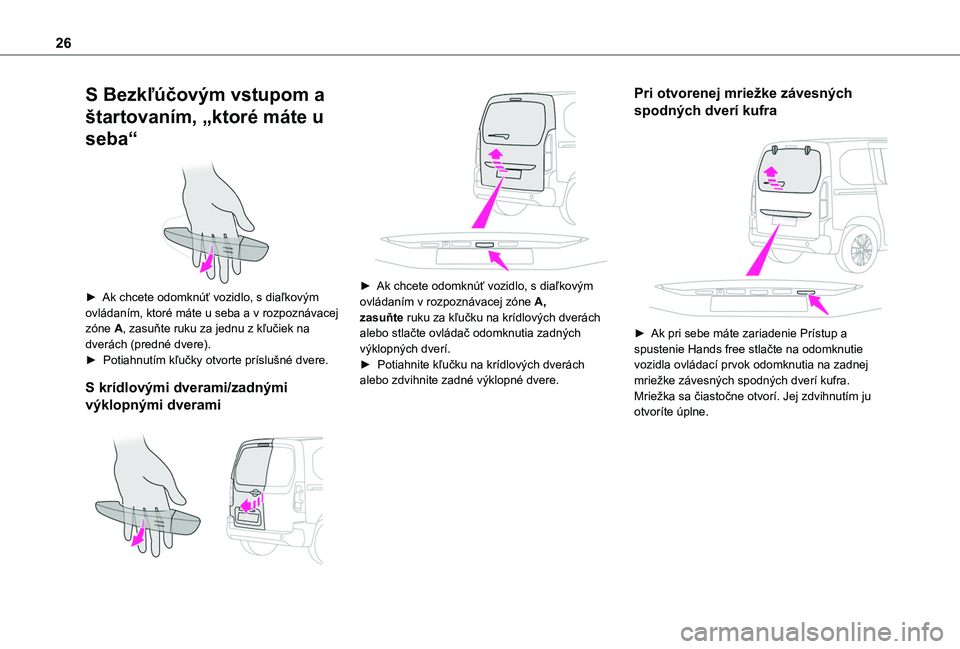 26

S Bezkľúčovým vstupom a štartovaním, „ktoré máte u seba“

► Ak chcete odomknúť vozidlo, s diaľkovým ovládaním, ktoré máte u seba a v rozpoznávacej zóne A, zasuňte ruku za jednu z kľučiek na dverách (predné dvere).
► Potiahnutím kľučky otvorte príslušné dvere.

S krídlovými dverami/zadnými výklopnými dverami

► Ak chcete odomknúť vozidlo, s diaľkovým ovládaním v rozpoznávacej zóne A, zasuňte ruku za kľučku na krídlových dverách alebo stlačte ovládač odomknutia zadných výklopných dverí.
► Potiahnite kľučku na krídlových dverách alebo zdvihnite zadné výklopné dvere.

Pri otvorenej mriežke závesných spodných dverí kufra

► Ak pri sebe máte zariadenie Prístup a spustenie Hands free stlačte na odomknutie vozidla ovládací prvok odomknutia na zadnej mriežke závesných spodných dverí kufra. Mriežka sa čiastočne otvorí. Jej zdvihnutím ju otvoríte úplne.

carmanualsonline.info