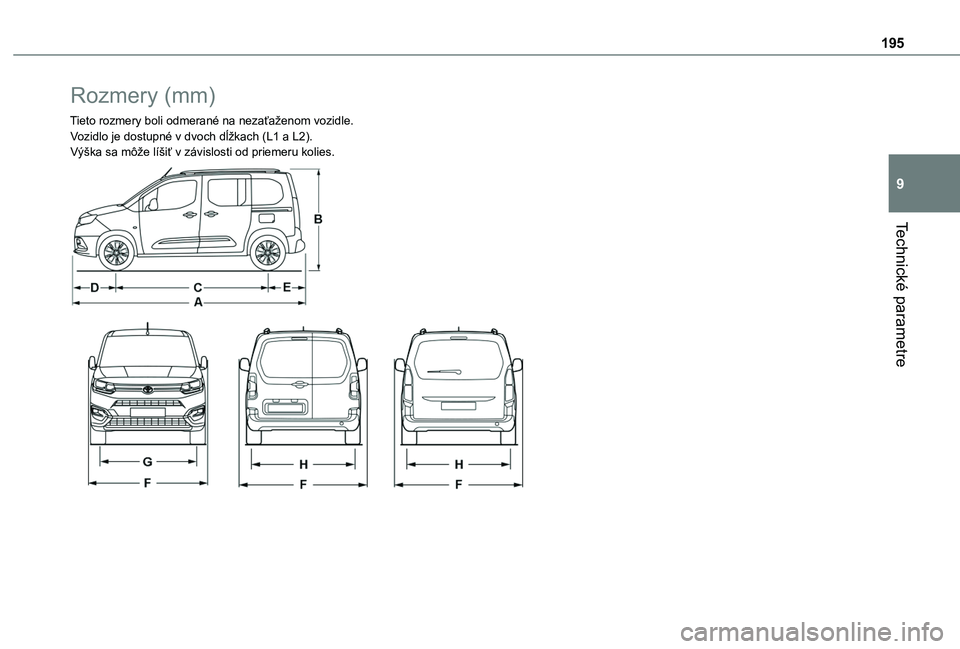 195

Rozmery (mm)

Tieto rozmery boli odmerané na nezaťaženom vozidle.
Vozidlo je dostupné v dvoch dĺžkach (L1 a L2).
Výška sa môže líšiť v závislosti od priemeru kolies.

B

D C E
A

G
F

H
F

H
F

9

Technické parametre

carmanualsonline.info