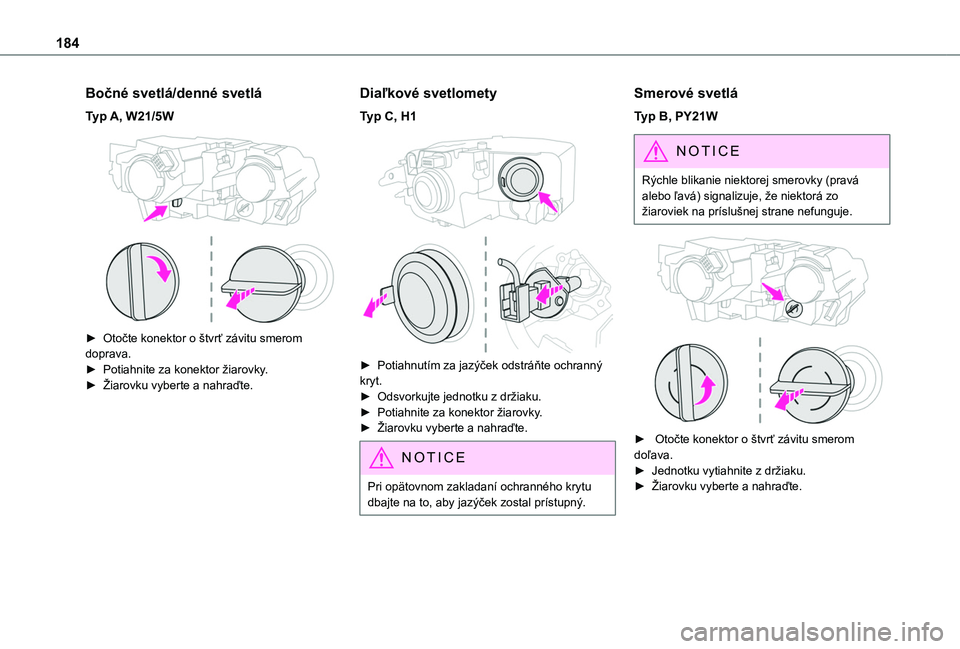 184

Bočné svetlá/denné svetlá

Typ A, W21/5W

► Otočte konektor o štvrť závitu smerom doprava.
► Potiahnite za konektor žiarovky.
► Žiarovku vyberte a nahraďte.

Diaľkové svetlomety

Typ C, H1

► Potiahnutím za jazýček odstráňte ochranný kryt.
► Odsvorkujte jednotku z držiaku.
► Potiahnite za konektor žiarovky.
► Žiarovku vyberte a nahraďte.

NOTICE

Pri opätovnom zakladaní ochranného krytu dbajte na to, aby jazýček zostal prístupný.

Smerové svetlá

Typ B, PY21W

NOTICE

Rýchle blikanie niektorej smerovky (pravá alebo ľavá) signalizuje, že niektorá zo žiaroviek na príslušnej strane nefunguje.

► Otočte konektor o štvrť závitu smerom doľava.
► Jednotku vytiahnite z držiaku.
► Žiarovku vyberte a nahraďte.

carmanualsonline.info