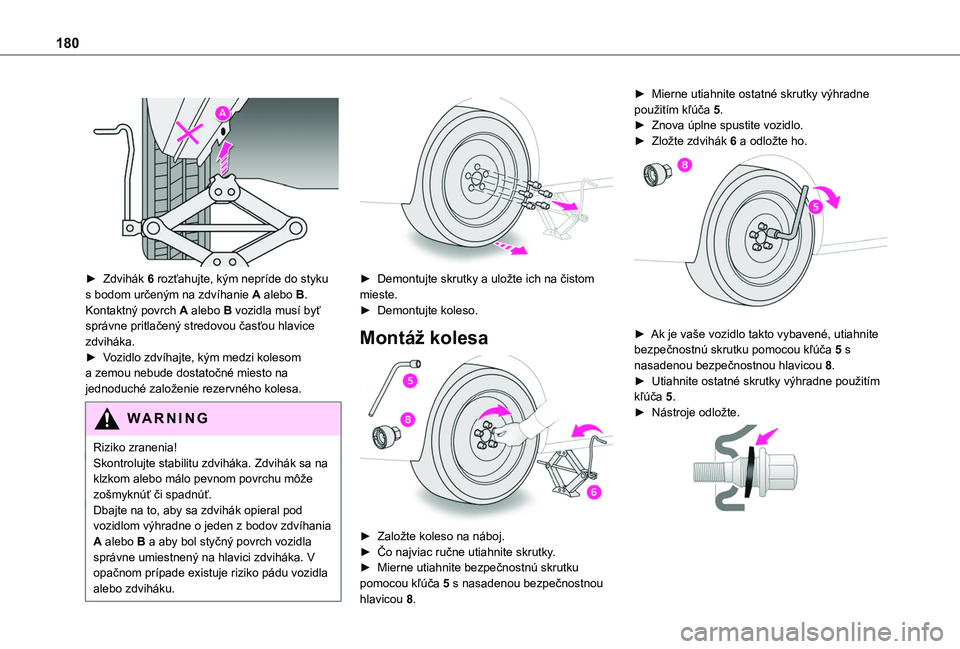 180

A

► Zdvihák 6 rozťahujte, kým nepríde do styku s bodom určeným na zdvíhanie A alebo B. Kontaktný povrch A alebo B vozidla musí byť správne pritlačený stredovou časťou hlavice zdviháka.
► Vozidlo zdvíhajte, kým medzi kolesom a zemou nebude dostatočné miesto na jednoduché založenie rezervného kolesa.

WARNING

Riziko zranenia!
Skontrolujte stabilitu zdviháka. Zdvihák sa na klzkom alebo málo pevnom povrchu môže zošmyknúť či spadnúť.
Dbajte na to, aby sa zdvihák opieral pod vozidlom výhradne o jeden z bodov zdvíhania A alebo B a aby bol styčný povrch vozidla správne umiestnený na hlavici zdviháka. V opačnom prípade existuje riziko pádu vozidla alebo zdviháku.

► Demontujte skrutky a uložte ich na čistom mieste.
► Demontujte koleso.

Montáž kolesa

5
8
6

► Založte koleso na náboj.
► Čo najviac ručne utiahnite skrutky.
► Mierne utiahnite bezpečnostnú skrutku pomocou kľúča 5 s nasadenou bezpečnostnou hlavicou 8.

► Mierne utiahnite ostatné skrutky výhradne použitím kľúča 5.
► Znova úplne spustite vozidlo.
► Zložte zdvihák 6 a odložte ho.

8
5

► Ak je vaše vozidlo takto vybavené, utiahnite bezpečnostnú skrutku pomocou kľúča 5 s nasadenou bezpečnostnou hlavicou 8.
► Utiahnite ostatné skrutky výhradne použitím kľúča 5.
► Nástroje odložte.

carmanualsonline.info