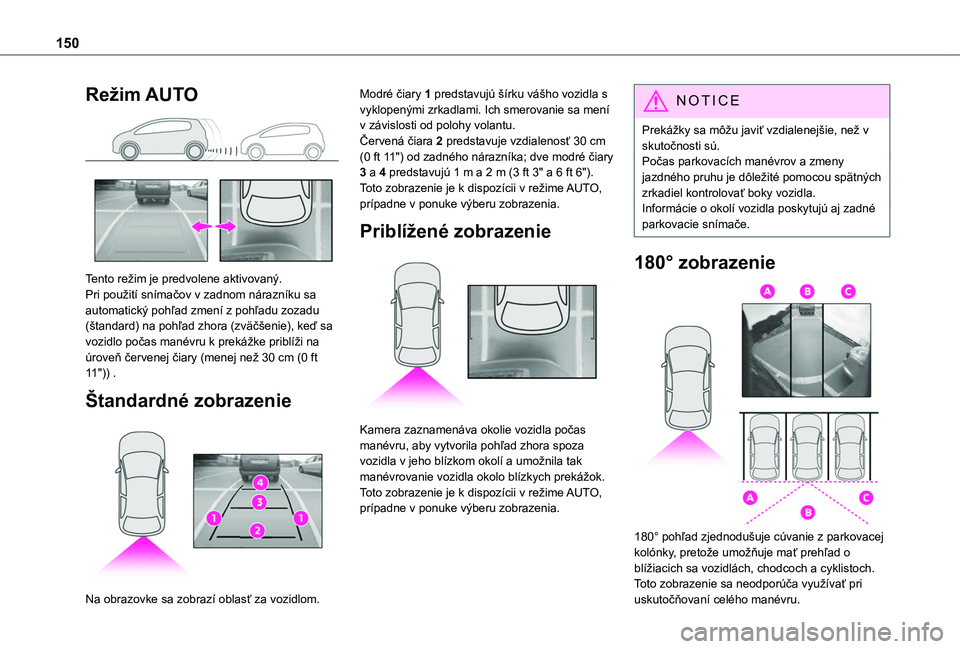 150

Režim AUTO

Tento režim je predvolene aktivovaný.
Pri použití snímačov v zadnom nárazníku sa automatický pohľad zmení z pohľadu zozadu (štandard) na pohľad zhora (zväčšenie), keď sa vozidlo počas manévru k prekážke priblíži na úroveň červenej čiary (menej než 30 cm (0 ft 11")) .

Štandardné zobrazenie

4
3
1
1
2

Na obrazovke sa zobrazí oblasť za vozidlom.

Modré čiary 1 predstavujú šírku vášho vozidla s vyklopenými zrkadlami. Ich smerovanie sa mení v závislosti od polohy volantu.
Červená čiara 2 predstavuje vzdialenosť 30 cm (0 ft 11") od zadného nárazníka; dve modré čiary 3 a 4 predstavujú 1 m a 2 m (3 ft 3" a 6 ft 6").
Toto zobrazenie je k dispozícii v režime AUTO, prípadne v ponuke výberu zobrazenia.

Priblížené zobrazenie

Kamera zaznamenáva okolie vozidla počas manévru, aby vytvorila pohľad zhora spoza vozidla v jeho blízkom okolí a umožnila tak manévrovanie vozidla okolo blízkych prekážok.
Toto zobrazenie je k dispozícii v režime AUTO, prípadne v ponuke výberu zobrazenia.

NOTICE

Prekážky sa môžu javiť vzdialenejšie, než v skutočnosti sú.
Počas parkovacích manévrov a zmeny jazdného pruhu je dôležité pomocou spätných zrkadiel kontrolovať boky vozidla.
Informácie o okolí vozidla poskytujú aj zadné parkovacie snímače.

180° zobrazenie

A B C

A B C

180° pohľad zjednodušuje cúvanie z parkovacej kolónky, pretože umožňuje mať prehľad o blížiacich sa vozidlách, chodcoch a cyklistoch.
Toto zobrazenie sa neodporúča využívať pri uskutočňovaní celého manévru.

carmanualsonline.info