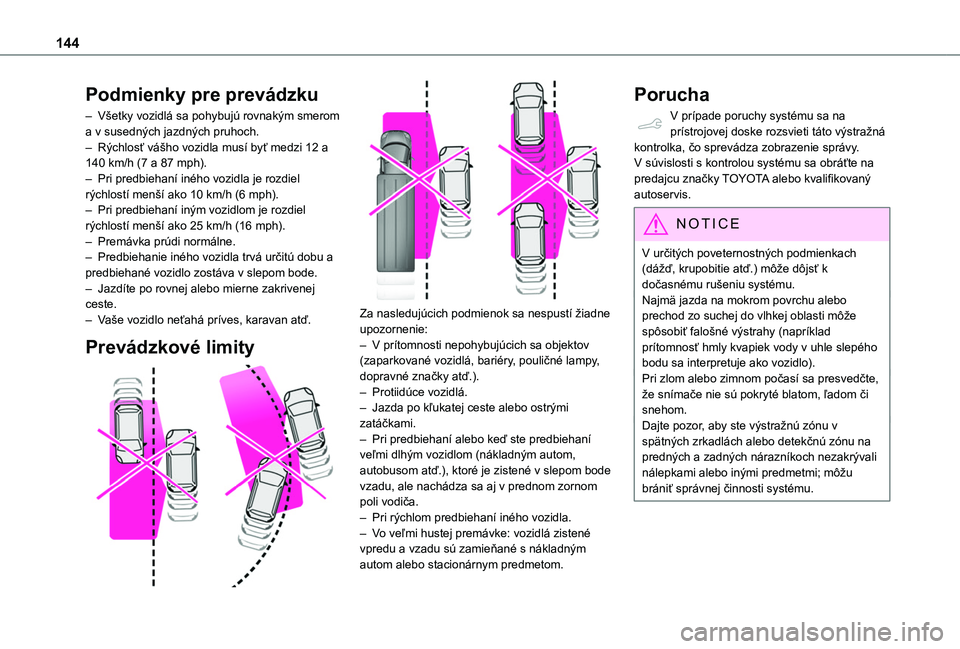 144

Podmienky pre prevádzku

– Všetky vozidlá sa pohybujú rovnakým smerom a v susedných jazdných pruhoch.
– Rýchlosť vášho vozidla musí byť medzi 12 a 140 km/h (7 a 87 mph).
– Pri predbiehaní iného vozidla je rozdiel rýchlostí menší ako 10 km/h (6 mph).
– Pri predbiehaní iným vozidlom je rozdiel rýchlostí menší ako 25 km/h (16 mph).
– Premávka prúdi normálne.
– Predbiehanie iného vozidla trvá určitú dobu a predbiehané vozidlo zostáva v slepom bode.
– Jazdíte po rovnej alebo mierne zakrivenej ceste.
– Vaše vozidlo neťahá príves, karavan atď.

Prevádzkové limity

Za nasledujúcich podmienok sa nespustí žiadne upozornenie:
– V prítomnosti nepohybujúcich sa objektov (zaparkované vozidlá, bariéry, pouličné lampy, dopravné značky atď.).
– Protiidúce vozidlá.
– Jazda po kľukatej ceste alebo ostrými zatáčkami.
– Pri predbiehaní alebo keď ste predbiehaní veľmi dlhým vozidlom (nákladným autom, autobusom atď.), ktoré je zistené v slepom bode vzadu, ale nachádza sa aj v prednom zornom poli vodiča.
– Pri rýchlom predbiehaní iného vozidla.
– Vo veľmi hustej premávke: vozidlá zistené vpredu a vzadu sú zamieňané s nákladným autom alebo stacionárnym predmetom.

Porucha

V prípade poruchy systému sa na prístrojovej doske rozsvieti táto výstražná kontrolka, čo sprevádza zobrazenie správy.
V súvislosti s kontrolou systému sa obráťte na predajcu značky TOYOTA alebo kvalifikovaný autoservis.

NOTICE

V určitých poveternostných podmienkach (dážď, krupobitie atď.) môže dôjsť k dočasnému rušeniu systému.
Najmä jazda na mokrom povrchu alebo prechod zo suchej do vlhkej oblasti môže spôsobiť falošné výstrahy (napríklad prítomnosť hmly kvapiek vody v uhle slepého bodu sa interpretuje ako vozidlo).
Pri zlom alebo zimnom počasí sa presvedčte, že snímače nie sú pokryté blatom, ľadom či snehom.
Dajte pozor, aby ste výstražnú zónu v spätných zrkadlách alebo detekčnú zónu na predných a zadných nárazníkoch nezakrývali nálepkami alebo inými predmetmi; môžu brániť správnej činnosti systému.

carmanualsonline.info