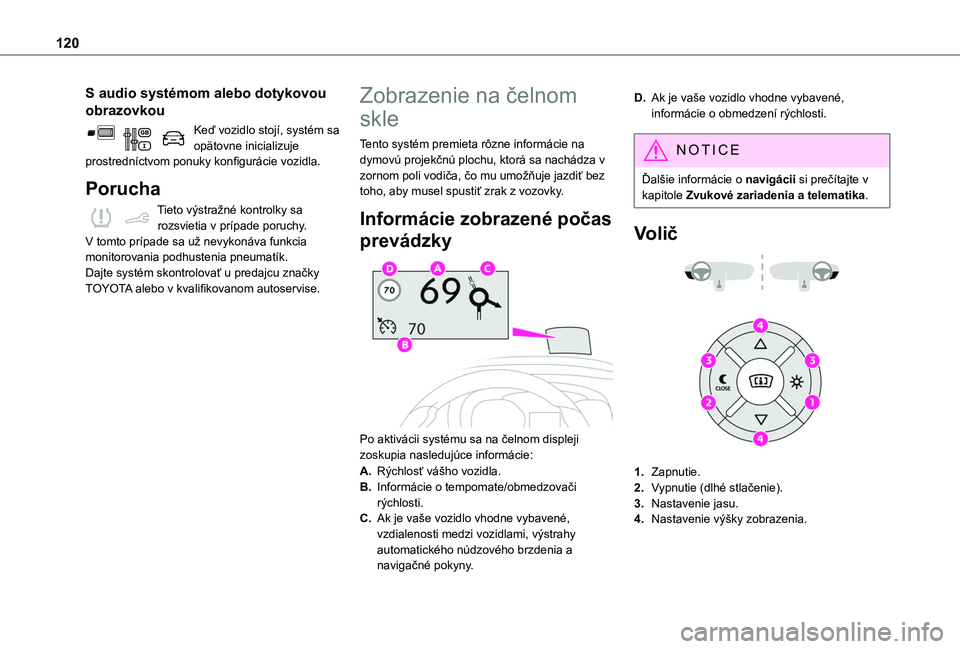 120

S audio systémom alebo dotykovou obrazovkou

Keď vozidlo stojí, systém sa opätovne inicializuje prostredníctvom ponuky konfigurácie vozidla.

Porucha

Tieto výstražné kontrolky sa rozsvietia v prípade poruchy.
V tomto prípade sa už nevykonáva funkcia monitorovania podhustenia pneumatík.
Dajte systém skontrolovať u predajcu značky TOYOTA alebo v kvalifikovanom autoservise.

Zobrazenie na čelnom skle

Tento systém premieta rôzne informácie na dymovú projekčnú plochu, ktorá sa nachádza v zornom poli vodiča, čo mu umožňuje jazdiť bez toho, aby musel spustiť zrak z vozovky.

Informácie zobrazené počas prevádzky

D A C
70 69
70
B

Po aktivácii systému sa na čelnom displeji zoskupia nasledujúce informácie:
A. Rýchlosť vášho vozidla.
B. Informácie o tempomate/obmedzovači rýchlosti.
C. Ak je vaše vozidlo vhodne vybavené, vzdialenosti medzi vozidlami, výstrahy automatického núdzového brzdenia a navigačné pokyny.
D. Ak je vaše vozidlo vhodne vybavené, informácie o obmedzení rýchlosti.

NOTICE

Ďalšie informácie o navigácii si prečítajte v kapitole Zvukové zariadenia a telematika.

Volič

4
3 3
CLOSE
2 1
4

1. Zapnutie.
2. Vypnutie (dlhé stlačenie).
3. Nastavenie jasu.
4. Nastavenie výšky zobrazenia.

carmanualsonline.info