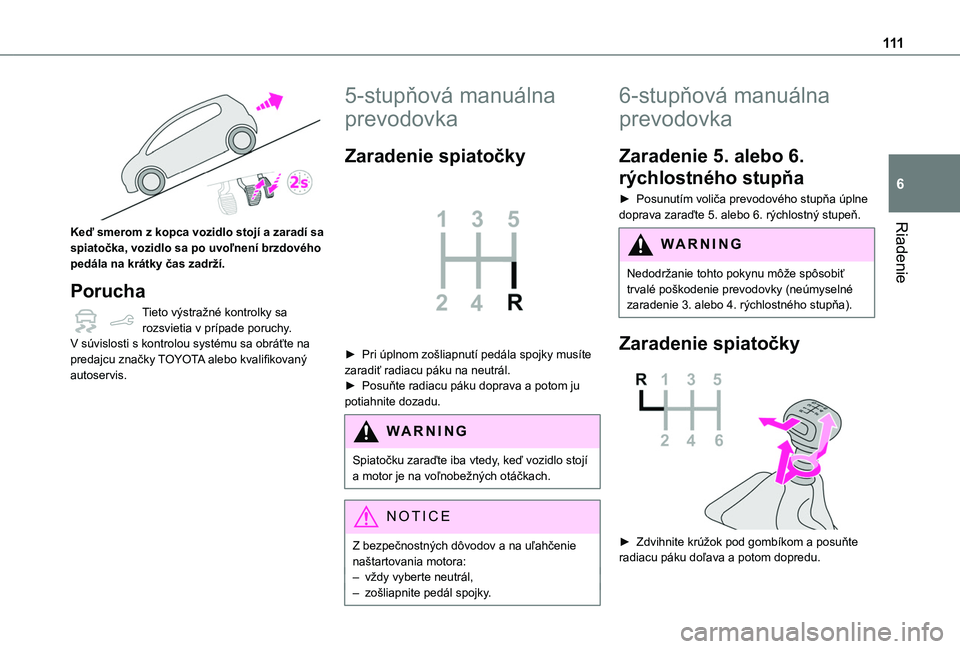 111

6

Riadenie

2s

Keď smerom z kopca vozidlo stojí a zaradí sa spiatočka, vozidlo sa po uvoľnení brzdového pedála na krátky čas zadrží.

Porucha

Tieto výstražné kontrolky sa rozsvietia v prípade poruchy. V súvislosti s kontrolou systému sa obráťte na predajcu značky TOYOTA alebo kvalifikovaný autoservis.

5-stupňová manuálna prevodovka

Zaradenie spiatočky

1 3 5
2 4 R

► Pri úplnom zošliapnutí pedála spojky musíte zaradiť radiacu páku na neutrál.
► Posuňte radiacu páku doprava a potom ju potiahnite dozadu.

WARNING

Spiatočku zaraďte iba vtedy, keď vozidlo stojí a motor je na voľnobežných otáčkach.

NOTICE

Z bezpečnostných dôvodov a na uľahčenie naštartovania motora:
– vždy vyberte neutrál,
– zošliapnite pedál spojky.

6-stupňová manuálna prevodovka

Zaradenie 5. alebo 6. rýchlostného stupňa

► Posunutím voliča prevodového stupňa úplne doprava zaraďte 5. alebo 6. rýchlostný stupeň.

WARNING

Nedodržanie tohto pokynu môže spôsobiť trvalé poškodenie prevodovky (neúmyselné zaradenie 3. alebo 4. rýchlostného stupňa).

Zaradenie spiatočky

R 1 3 5
2 4 6

► Zdvihnite krúžok pod gombíkom a posuňte radiacu páku doľava a potom dopredu.

carmanualsonline.info