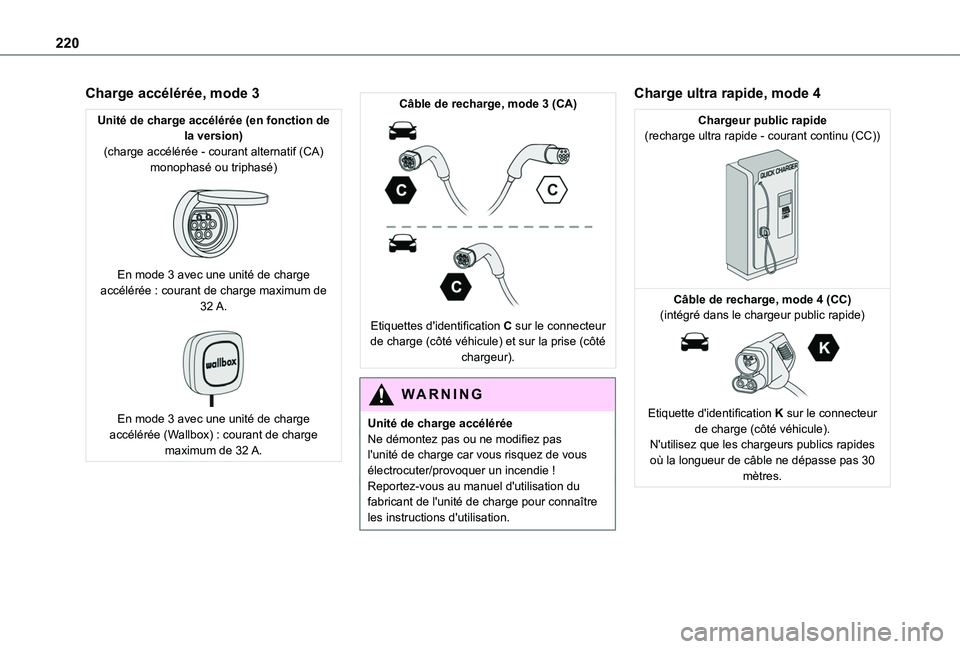 220

Charge accélérée, mode 3

Unité de charge accélérée (en fonction de la version)
(charge accélérée - courant alternatif (CA) monophasé ou triphasé)

En mode 3 avec une unité de charge accélérée : courant de charge maximum de 32 A.

wallbox

En mode 3 avec une unité de charge accélérée (Wallbox) : courant de charge maximum de 32 A.

Câble de recharge, mode 3 (CA)

C

C

C

Etiquettes d'identification C sur le connecteur de charge (côté véhicule) et sur la prise (côté chargeur).

WARNING

Unité de charge accélérée
Ne démontez pas ou ne modifiez pas l'unité de charge car vous risquez de vous électrocuter/provoquer un incendie !
Reportez-vous au manuel d'utilisation du fabricant de l'unité de charge pour connaître les instructions d'utilisation.

Charge ultra rapide, mode 4

Chargeur public rapide
(recharge ultra rapide - courant continu (CC))

QUICK CHARGER

Câble de recharge, mode 4 (CC)
(intégré dans le chargeur public rapide)

K

Etiquette d'identification K sur le connecteur de charge (côté véhicule).
N'utilisez que les chargeurs publics rapides où la longueur de câble ne dépasse pas 30 mètres.

carmanualsonline.info