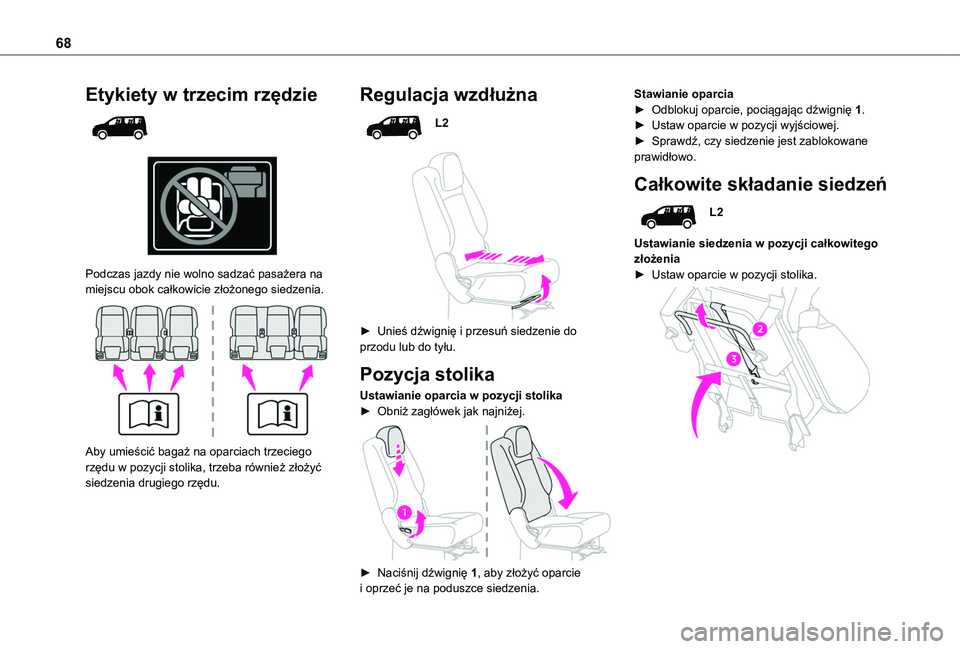 68

Etykiety w trzecim rzędzie

Podczas jazdy nie wolno sadzać pasażera na miejscu obok całkowicie złożonego siedzenia.

Aby umieścić bagaż na oparciach trzeciego rzędu w pozycji stolika, trzeba również złożyć siedzenia drugiego rzędu.

Regulacja wzdłużna

L2

► Unieś dźwignię i przesuń siedzenie do przodu lub do tyłu.

Pozycja stolika

Ustawianie oparcia w pozycji stolika
► Obniż zagłówek jak najniżej.

1

► Naciśnij dźwignię 1, aby złożyć oparcie i oprzeć je na poduszce siedzenia.

Stawianie oparcia
► Odblokuj oparcie, pociągając dźwignię 1.
► Ustaw oparcie w pozycji wyjściowej.
► Sprawdź, czy siedzenie jest zablokowane prawidłowo.

Całkowite składanie siedzeń

L2

Ustawianie siedzenia w pozycji całkowitego złożenia
► Ustaw oparcie w pozycji stolika.

2

3

carmanualsonline.info