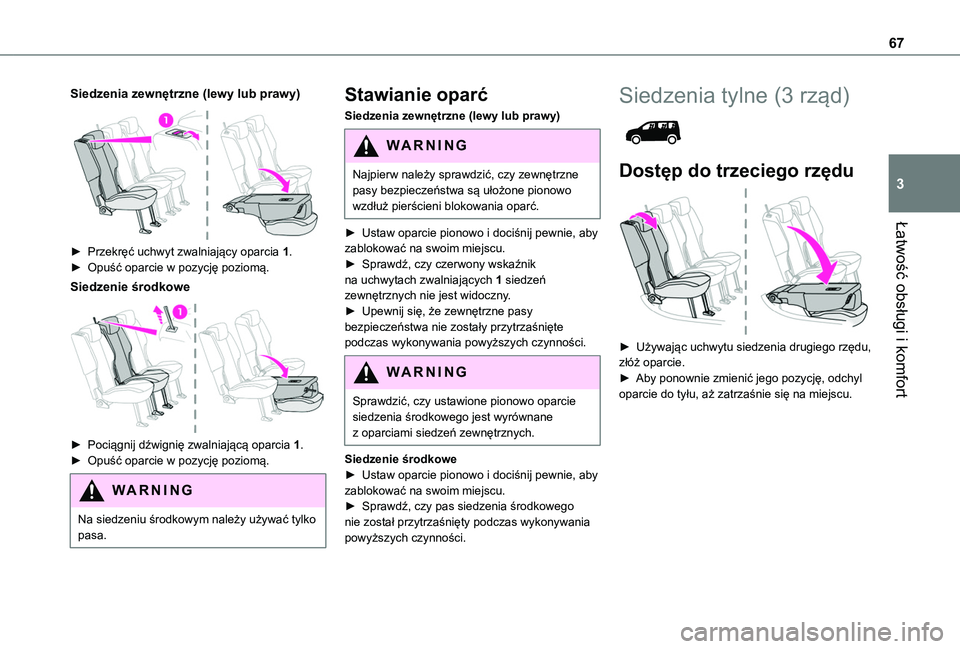 67

Siedzenia zewnętrzne (lewy lub prawy)

1

► Przekręć uchwyt zwalniający oparcia 1.
► Opuść oparcie w pozycję poziomą.

Siedzenie środkowe

1

► Pociągnij dźwignię zwalniającą oparcia 1.
► Opuść oparcie w pozycję poziomą.

WARNING

Na siedzeniu środkowym należy używać tylko pasa.

Stawianie oparć

Siedzenia zewnętrzne (lewy lub prawy)

WARNING

Najpierw należy sprawdzić, czy zewnętrzne pasy bezpieczeństwa są ułożone pionowo wzdłuż pierścieni blokowania oparć.

► Ustaw oparcie pionowo i dociśnij pewnie, aby zablokować na swoim miejscu.
► Sprawdź, czy czerwony wskaźnik na uchwytach zwalniających 1 siedzeń zewnętrznych nie jest widoczny.
► Upewnij się, że zewnętrzne pasy bezpieczeństwa nie zostały przytrzaśnięte podczas wykonywania powyższych czynności.

WARNING

Sprawdzić, czy ustawione pionowo oparcie siedzenia środkowego jest wyrównane z oparciami siedzeń zewnętrznych.

Siedzenie środkowe
► Ustaw oparcie pionowo i dociśnij pewnie, aby zablokować na swoim miejscu.
► Sprawdź, czy pas siedzenia środkowego nie został przytrzaśnięty podczas wykonywania powyższych czynności.

Siedzenia tylne (3 rząd)

Dostęp do trzeciego rzędu

► Używając uchwytu siedzenia drugiego rzędu, złóż oparcie.
► Aby ponownie zmienić jego pozycję, odchyl oparcie do tyłu, aż zatrzaśnie się na miejscu.

3

Łatwość obsługi i komfort

carmanualsonline.info