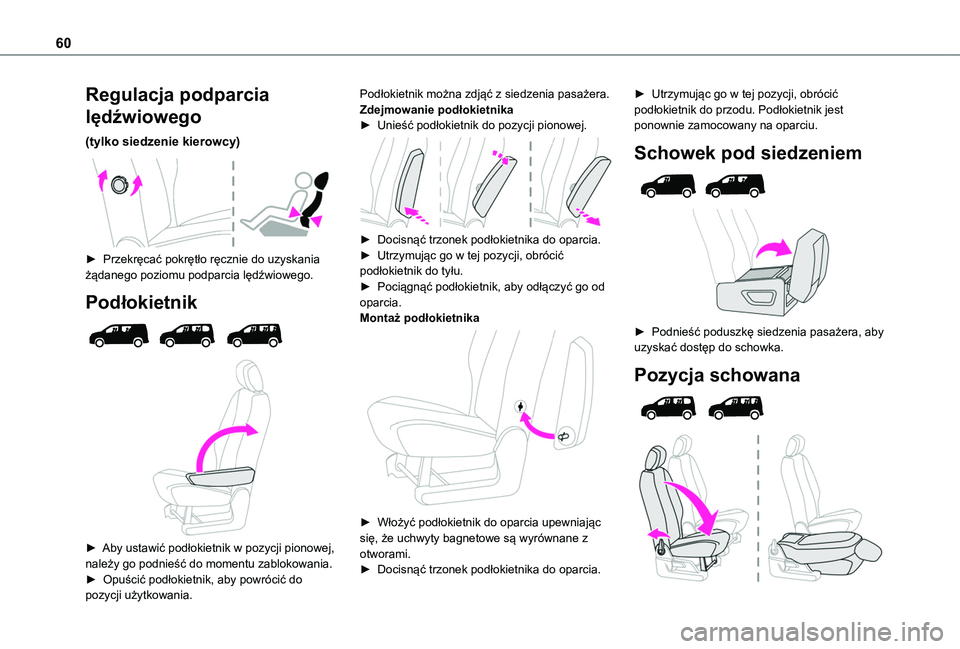 60

Regulacja podparcia lędźwiowego

(tylko siedzenie kierowcy)

► Przekręcać pokrętło ręcznie do uzyskania żądanego poziomu podparcia lędźwiowego.

Podłokietnik

► Aby ustawić podłokietnik w pozycji pionowej, należy go podnieść do momentu zablokowania.
► Opuścić podłokietnik, aby powrócić do pozycji użytkowania.

Podłokietnik można zdjąć z siedzenia pasażera.
Zdejmowanie podłokietnika
► Unieść podłokietnik do pozycji pionowej.

► Docisnąć trzonek podłokietnika do oparcia.
► Utrzymując go w tej pozycji, obrócić podłokietnik do tyłu.
► Pociągnąć podłokietnik, aby odłączyć go od oparcia.
Montaż podłokietnika

► Włożyć podłokietnik do oparcia upewniając się, że uchwyty bagnetowe są wyrównane z otworami.
► Docisnąć trzonek podłokietnika do oparcia.

► Utrzymując go w tej pozycji, obrócić podłokietnik do przodu. Podłokietnik jest ponownie zamocowany na oparciu.

Schowek pod siedzeniem

► Podnieść poduszkę siedzenia pasażera, aby uzyskać dostęp do schowka.

Pozycja schowana

carmanualsonline.info