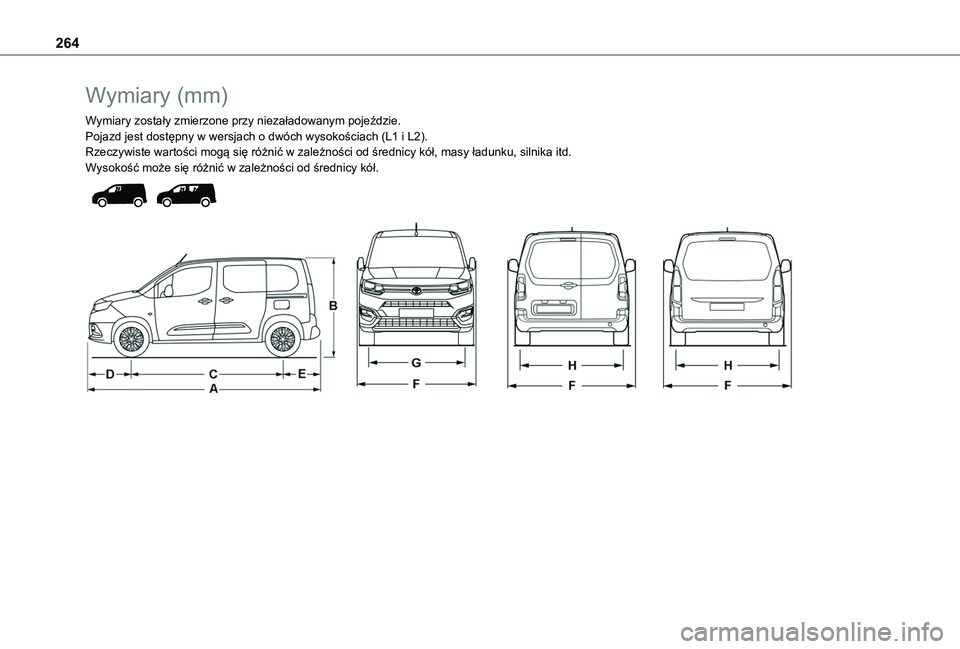 264

Wymiary (mm)

Wymiary zostały zmierzone przy niezaładowanym pojeździe.
Pojazd jest dostępny w wersjach o dwóch wysokościach (L1 i L2).
Rzeczywiste wartości mogą się różnić w zależności od średnicy kół, masy ładunku, silnika itd.
Wysokość może się różnić w zależności od średnicy kół.

B
D C E
A
G
F
H
F
H
F

carmanualsonline.info