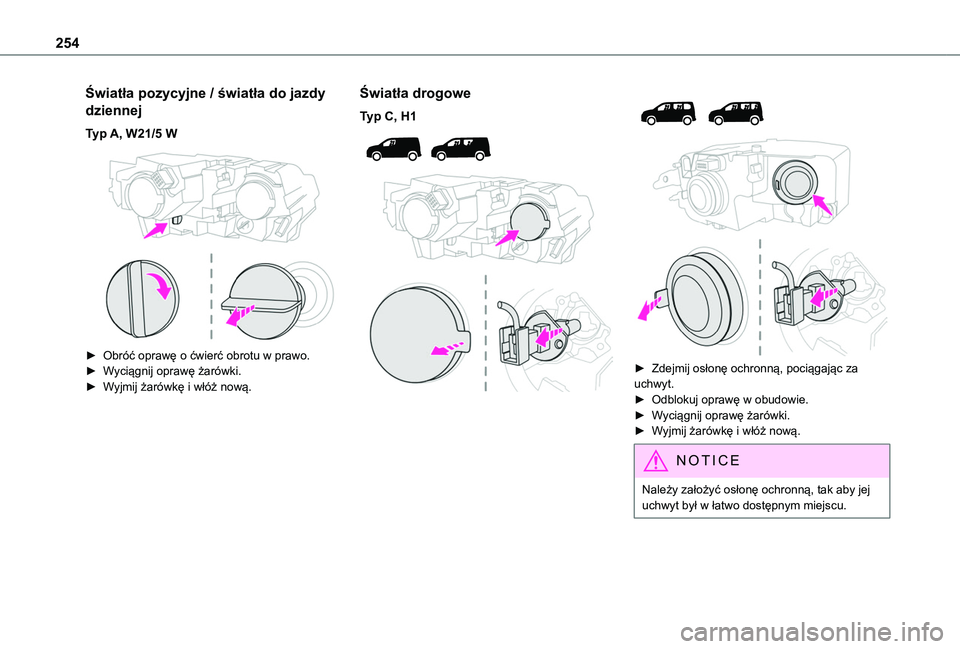 254

Światła pozycyjne / światła do jazdy dziennej

Typ A, W21/5 W

► Obróć oprawę o ćwierć obrotu w prawo.
► Wyciągnij oprawę żarówki.
► Wyjmij żarówkę i włóż nową.

Światła drogowe

Typ C, H1

► Zdejmij osłonę ochronną, pociągając za uchwyt.
► Odblokuj oprawę w obudowie.
► Wyciągnij oprawę żarówki.
► Wyjmij żarówkę i włóż nową.

NOTICE

Należy założyć osłonę ochronną, tak aby jej uchwyt był w łatwo dostępnym miejscu.

carmanualsonline.info