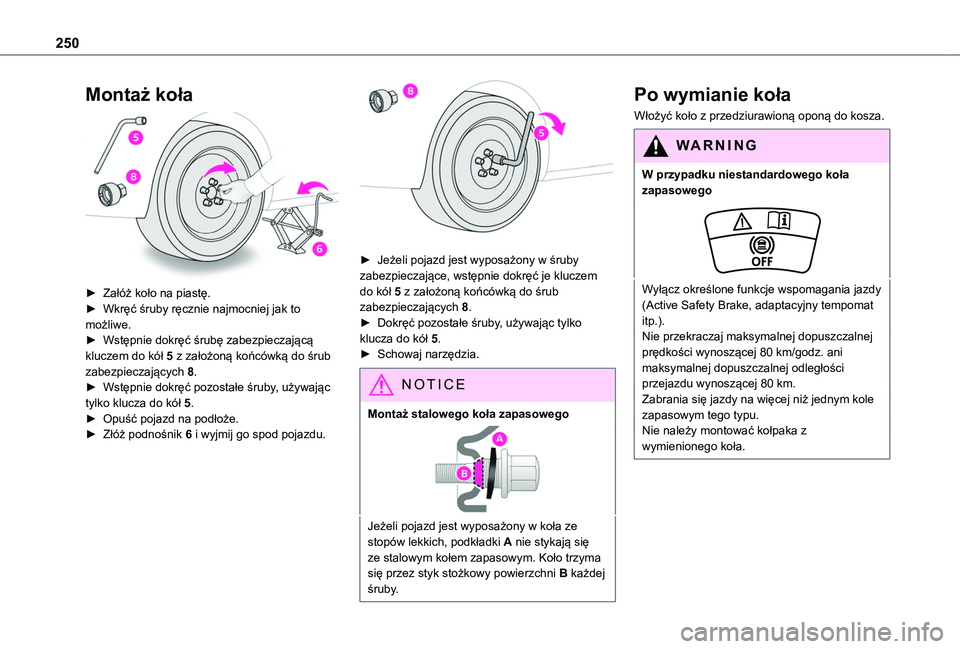 250

Montaż koła

5

8

6

► Załóż koło na piastę.
► Wkręć śruby ręcznie najmocniej jak to możliwe.
► Wstępnie dokręć śrubę zabezpieczającą kluczem do kół 5 z założoną końcówką do śrub zabezpieczających 8.
► Wstępnie dokręć pozostałe śruby, używając tylko klucza do kół 5.
► Opuść pojazd na podłoże.
► Złóż podnośnik 6 i wyjmij go spod pojazdu.

8

5

► Jeżeli pojazd jest wyposażony w śruby zabezpieczające, wstępnie dokręć je kluczem do kół 5 z założoną końcówką do śrub zabezpieczających 8.
► Dokręć pozostałe śruby, używając tylko klucza do kół 5.
► Schowaj narzędzia.

NOTICE

Montaż stalowego koła zapasowego

A

B

Jeżeli pojazd jest wyposażony w koła ze stopów lekkich, podkładki A nie stykają się ze stalowym kołem zapasowym. Koło trzyma się przez styk stożkowy powierzchni B każdej śruby.

Po wymianie koła

Włożyć koło z przedziurawioną oponą do kosza.

WARNING

W przypadku niestandardowego koła zapasowego

OFF

Wyłącz określone funkcje wspomagania jazdy (Active Safety Brake, adaptacyjny tempomat itp.).
Nie przekraczaj maksymalnej dopuszczalnej prędkości wynoszącej 80 km/godz. ani maksymalnej dopuszczalnej odległości przejazdu wynoszącej 80 km.
Zabrania się jazdy na więcej niż jednym kole zapasowym tego typu.
Nie należy montować kołpaka z wymienionego koła.

carmanualsonline.info