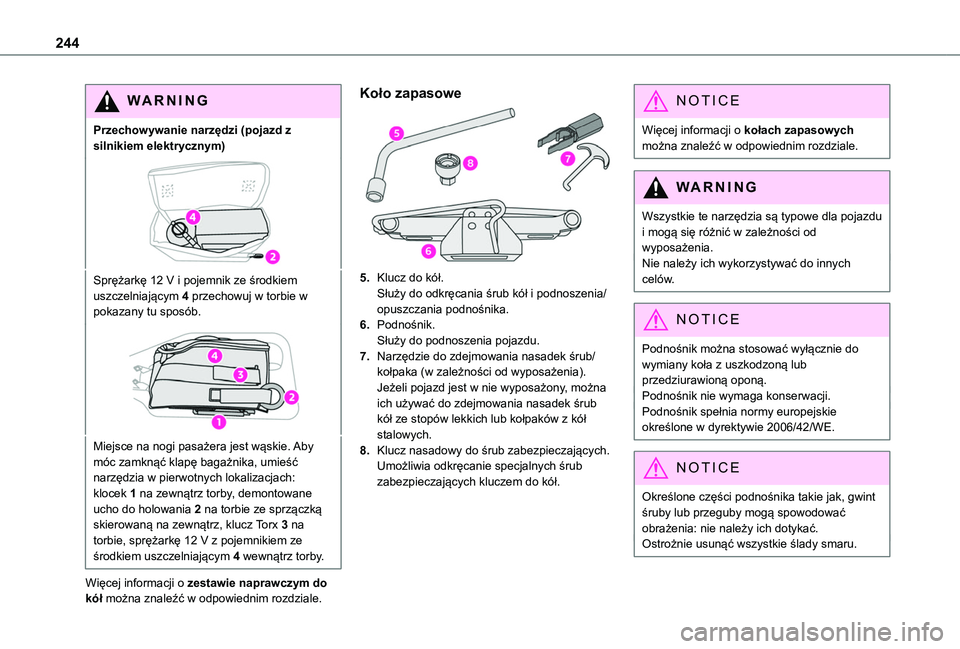 244

WARNING

Przechowywanie narzędzi (pojazd z silnikiem elektrycznym)

4
2

Sprężarkę 12 V i pojemnik ze środkiem uszczelniającym 4 przechowuj w torbie w pokazany tu sposób.

4
3
2
1

Miejsce na nogi pasażera jest wąskie. Aby móc zamknąć klapę bagażnika, umieść narzędzia w pierwotnych lokalizacjach: klocek 1 na zewnątrz torby, demontowane ucho do holowania 2 na torbie ze sprzączką skierowaną na zewnątrz, klucz Torx 3 na torbie, sprężarkę 12 V z pojemnikiem ze środkiem uszczelniającym 4 wewnątrz torby.

Więcej informacji o zestawie naprawczym do kół można znaleźć w odpowiednim rozdziale.

Koło zapasowe

5
8
7
6

5. Klucz do kół.
Służy do odkręcania śrub kół i podnoszenia/opuszczania podnośnika.
6. Podnośnik.
Służy do podnoszenia pojazdu.
7. Narzędzie do zdejmowania nasadek śrub/kołpaka (w zależności od wyposażenia).
Jeżeli pojazd jest w nie wyposażony, można ich używać do zdejmowania nasadek śrub kół ze stopów lekkich lub kołpaków z kół stalowych.
8. Klucz nasadowy do śrub zabezpieczających.
Umożliwia odkręcanie specjalnych śrub zabezpieczających kluczem do kół.

NOTICE

Więcej informacji o kołach zapasowych można znaleźć w odpowiednim rozdziale.

WARNING

Wszystkie te narzędzia są typowe dla pojazdu i mogą się różnić w zależności od wyposażenia.
Nie należy ich wykorzystywać do innych celów.

NOTICE

Podnośnik można stosować wyłącznie do wymiany koła z uszkodzoną lub przedziurawioną oponą.
Podnośnik nie wymaga konserwacji.
Podnośnik spełnia normy europejskie określone w dyrektywie 2006/42/WE.

NOTICE

Określone części podnośnika takie jak, gwint śruby lub przeguby mogą spowodować obrażenia: nie należy ich dotykać.
Ostrożnie usunąć wszystkie ślady smaru.

carmanualsonline.info